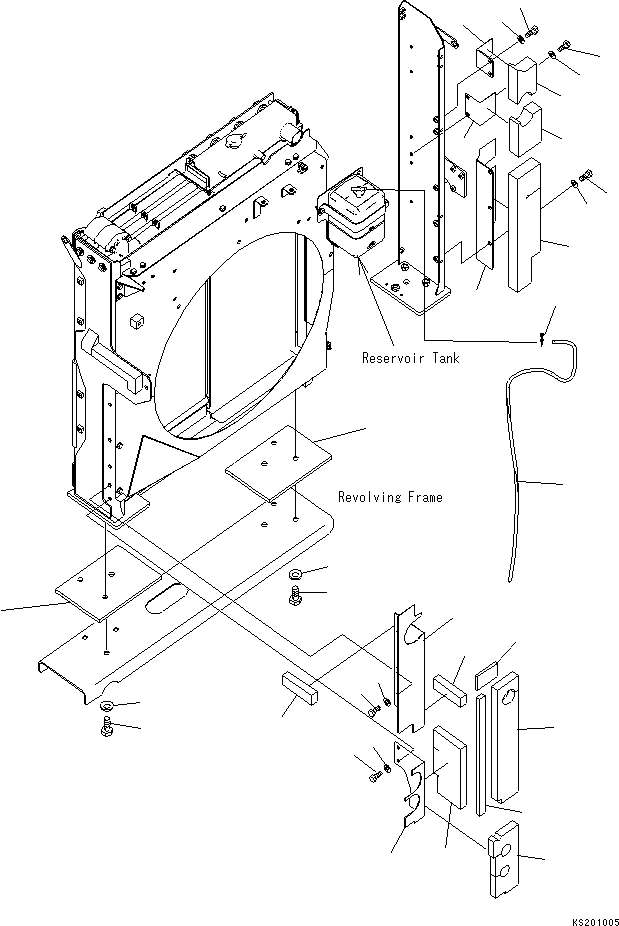 Reservoir Tank

Revolving Frame

KS201005