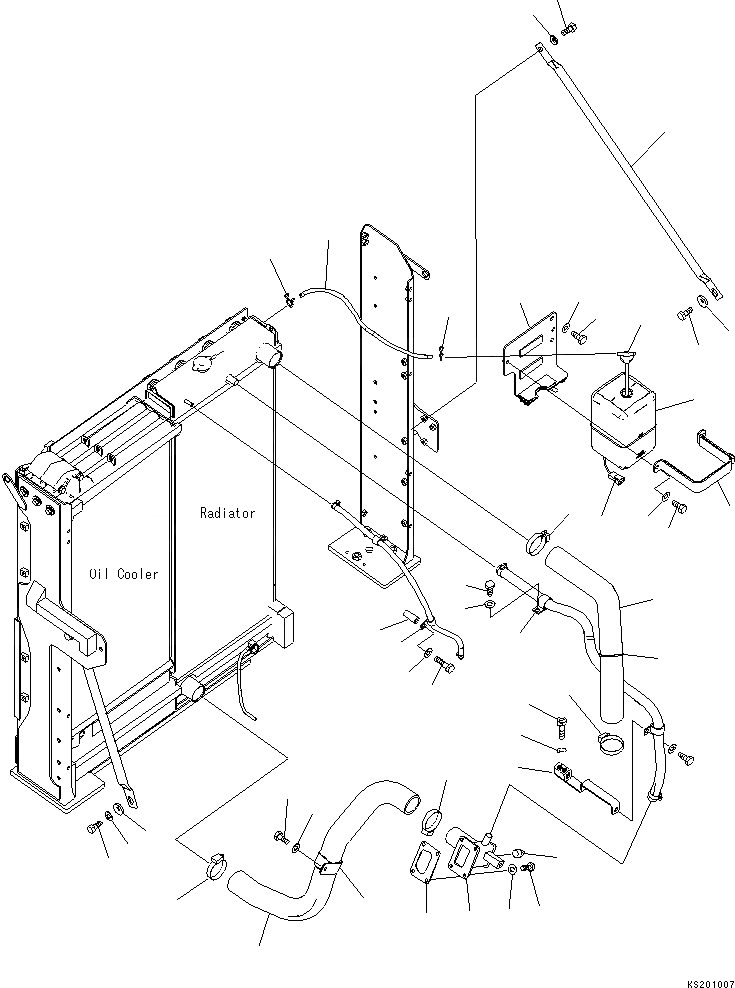 Radiator

Oil Cooler

KS201007