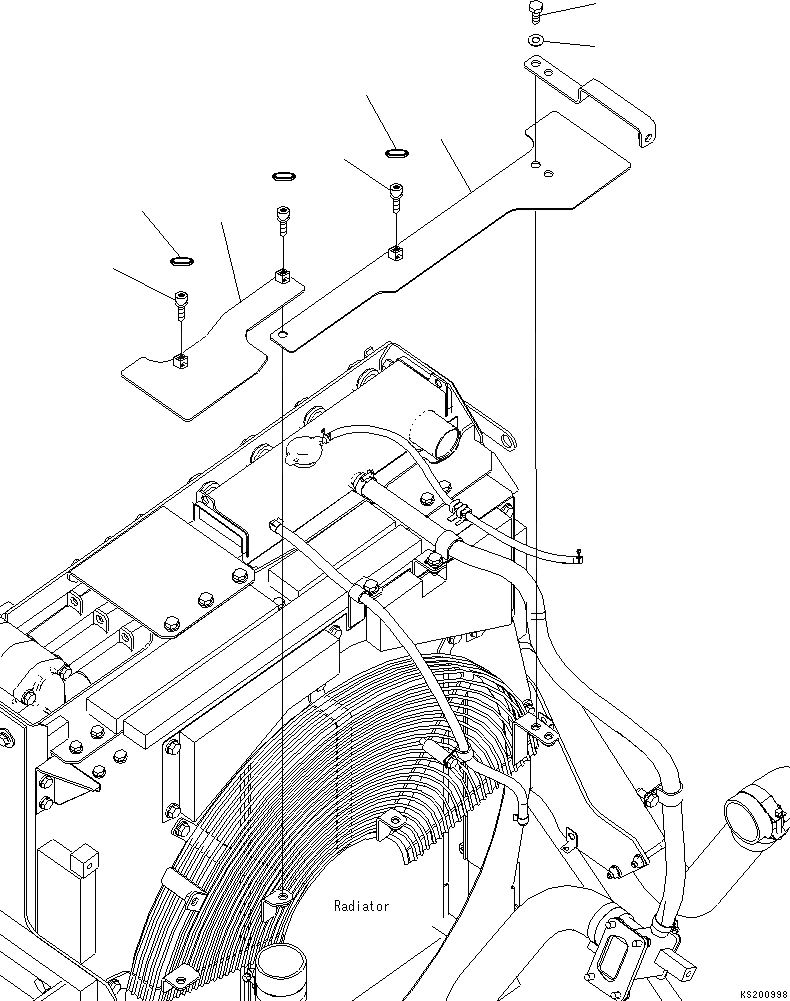 Radiator

KS200998