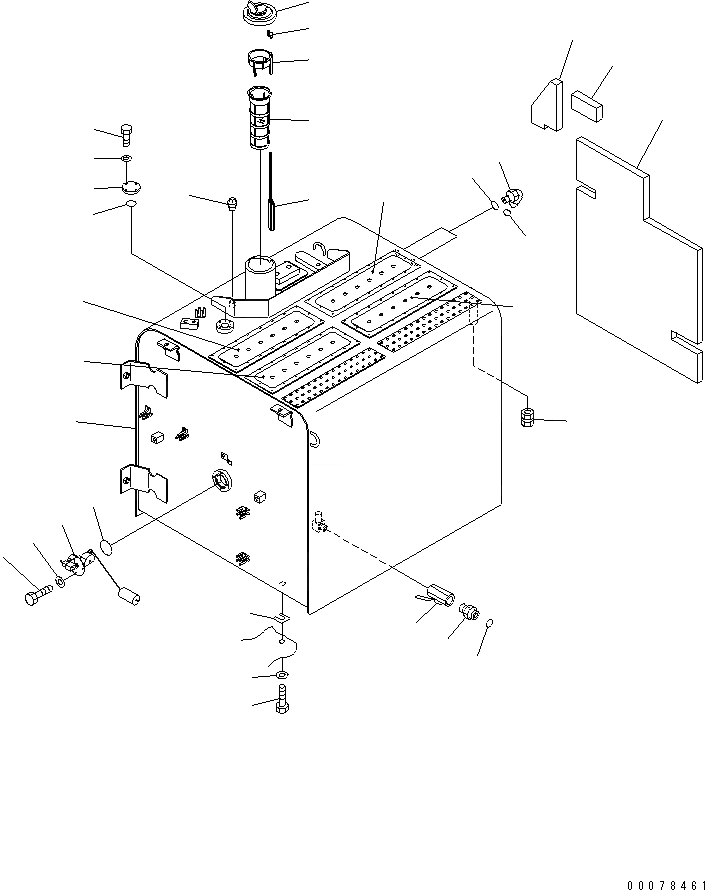 00078461