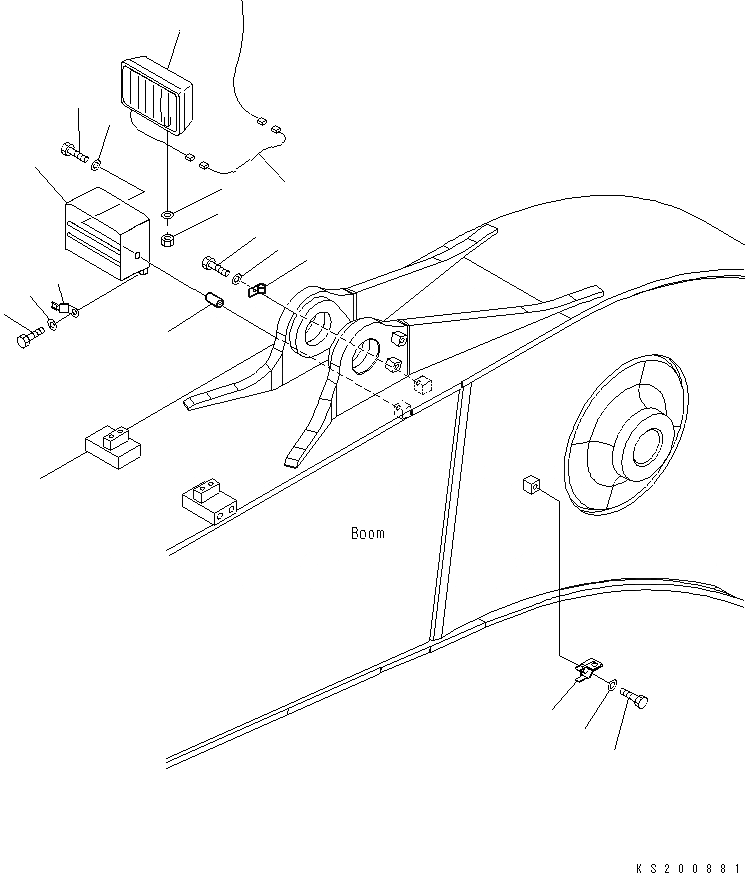 Boom

KS200881