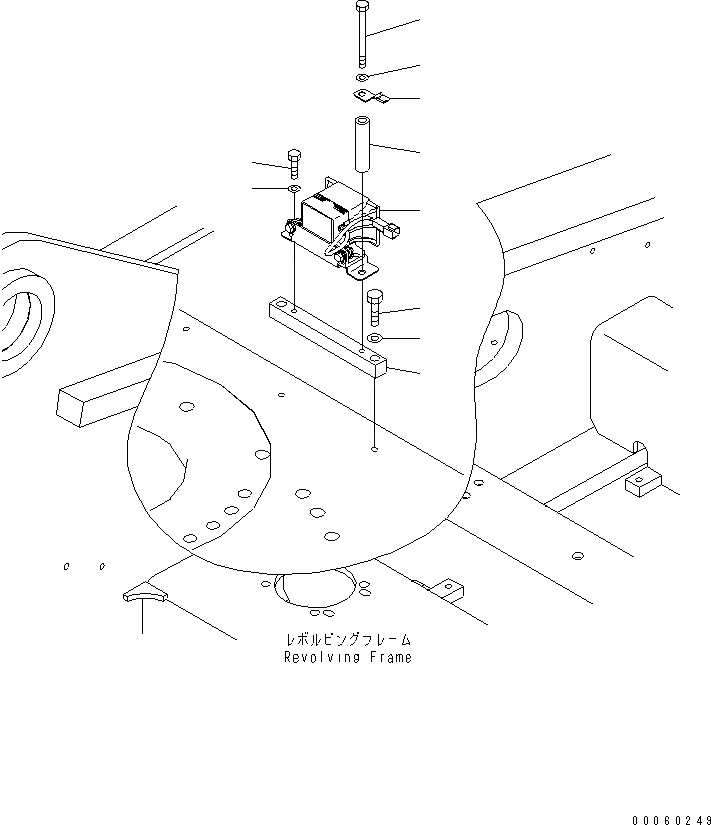 レボルビングフレーム
Revolving Frame

00060249