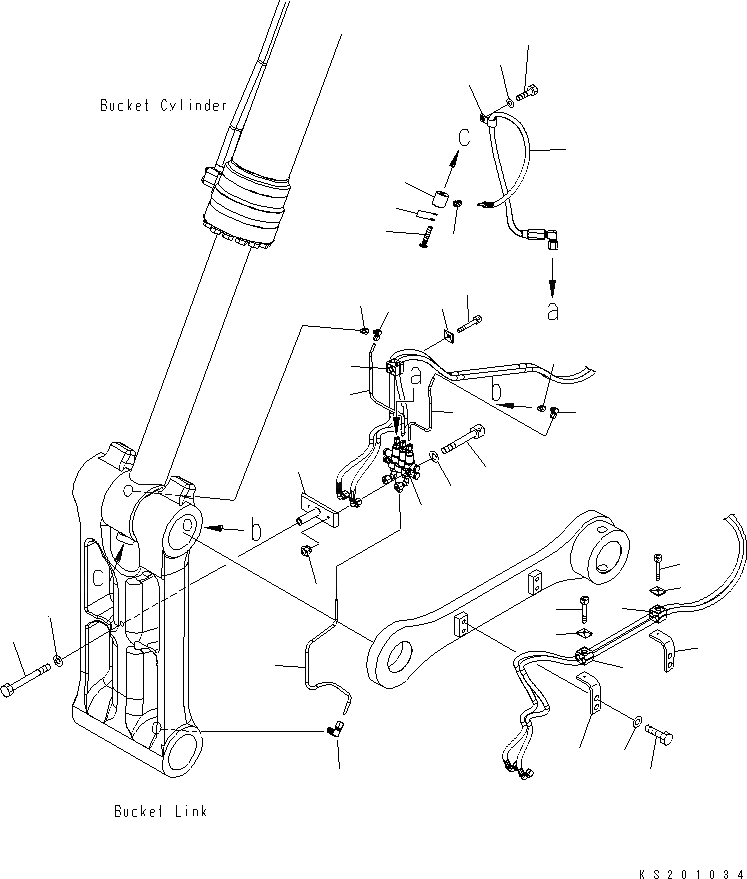 Bucket Cylinder

C

a

a

b

b

C

Bucket Link

KS201034