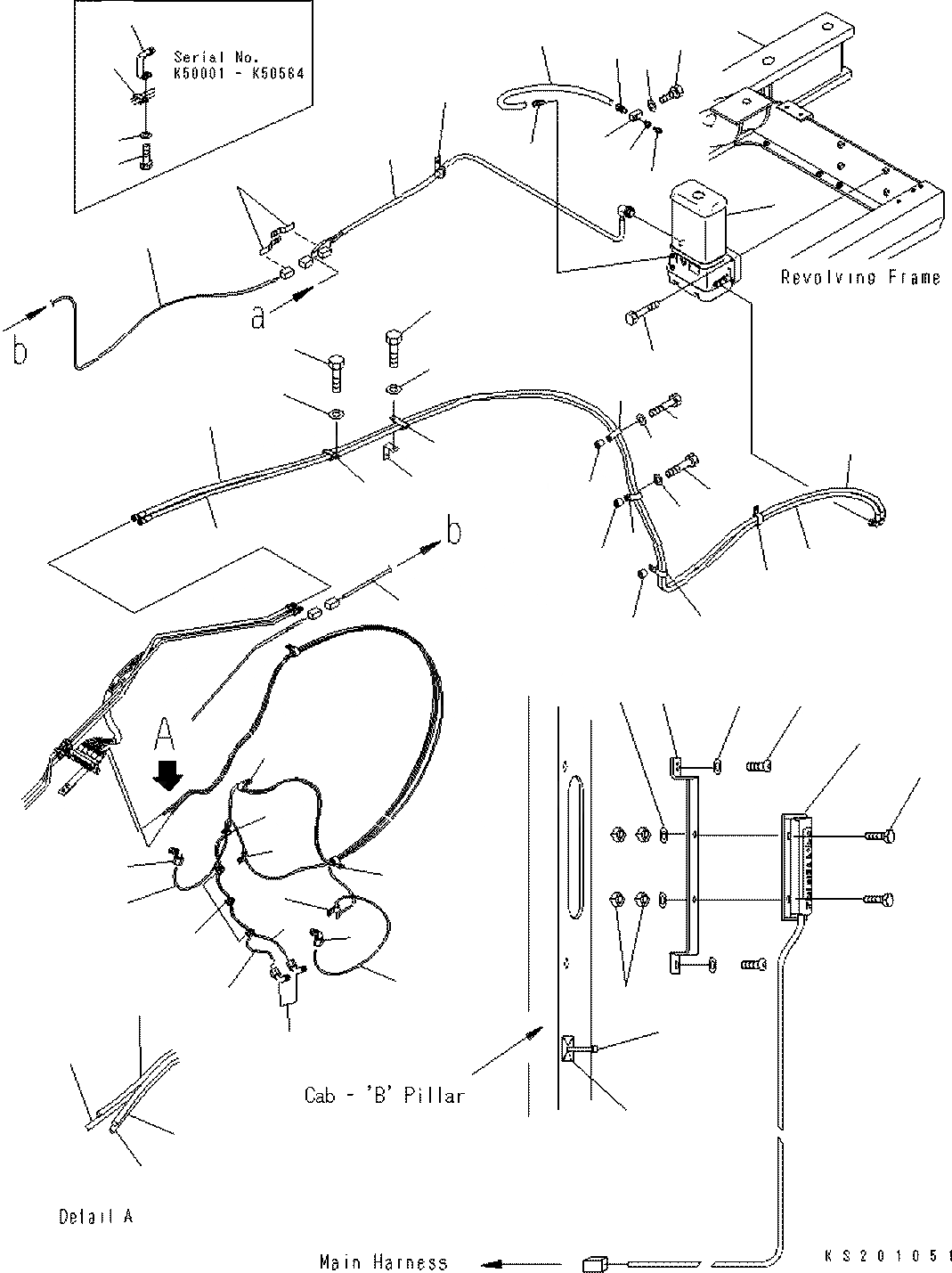 Serial No.
K50001 - K50564

Revolving Frame

a

b

b

A

Cab - 'B' Pillar

Detail A

Main Harness

KS201051