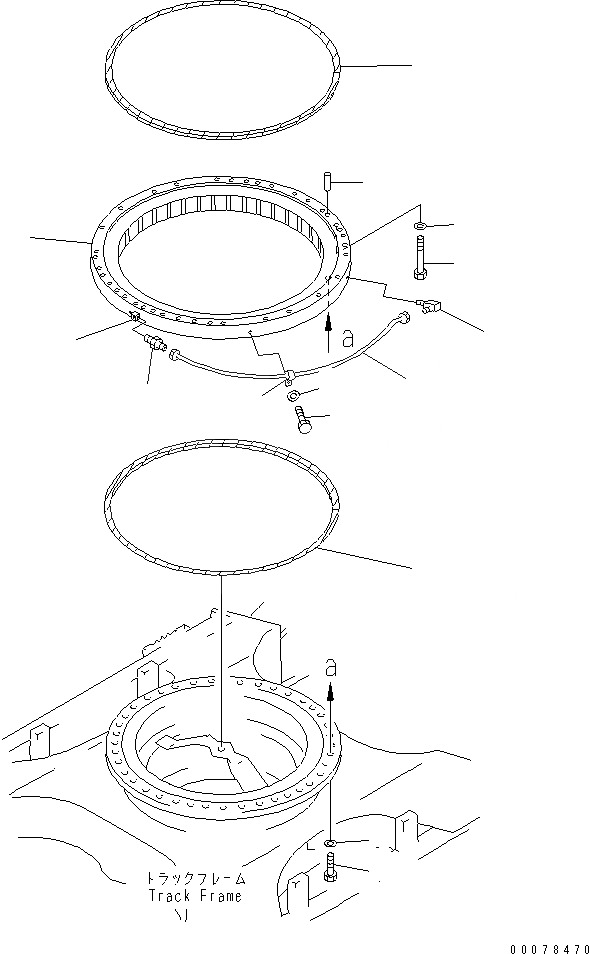 a

a

トラックフレーム
Track Frame

00078470