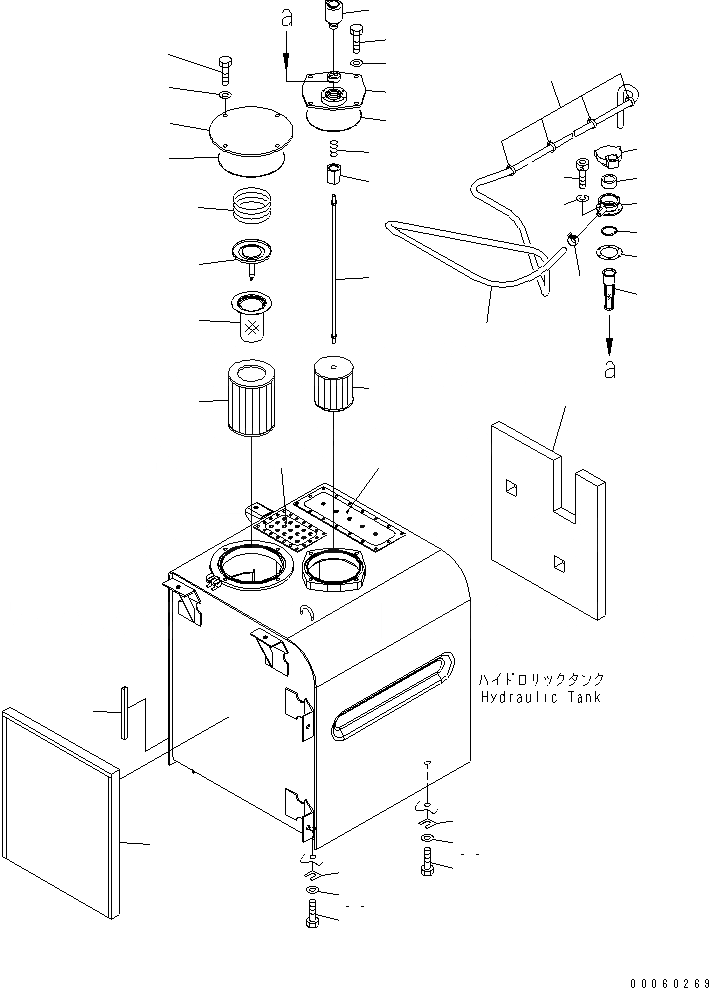 a

a

ハイドロリックタンク
Hydraulic Tank

00060269