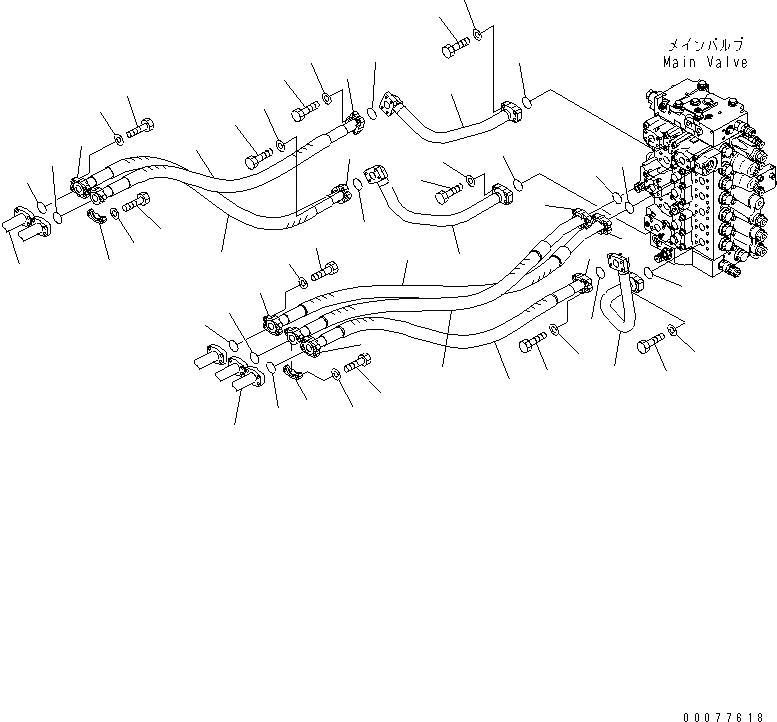 メインバルブ
Main Valve

00077618