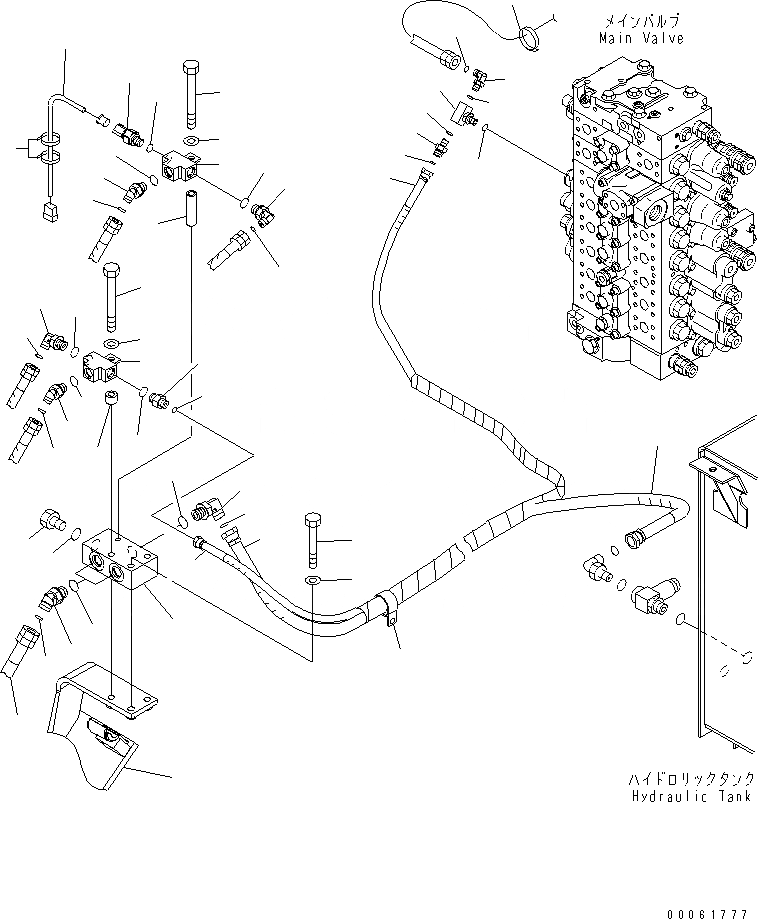 メインバルブ
Main Valve

ハイドロリックタンク
Hydraulic Tank

00061777