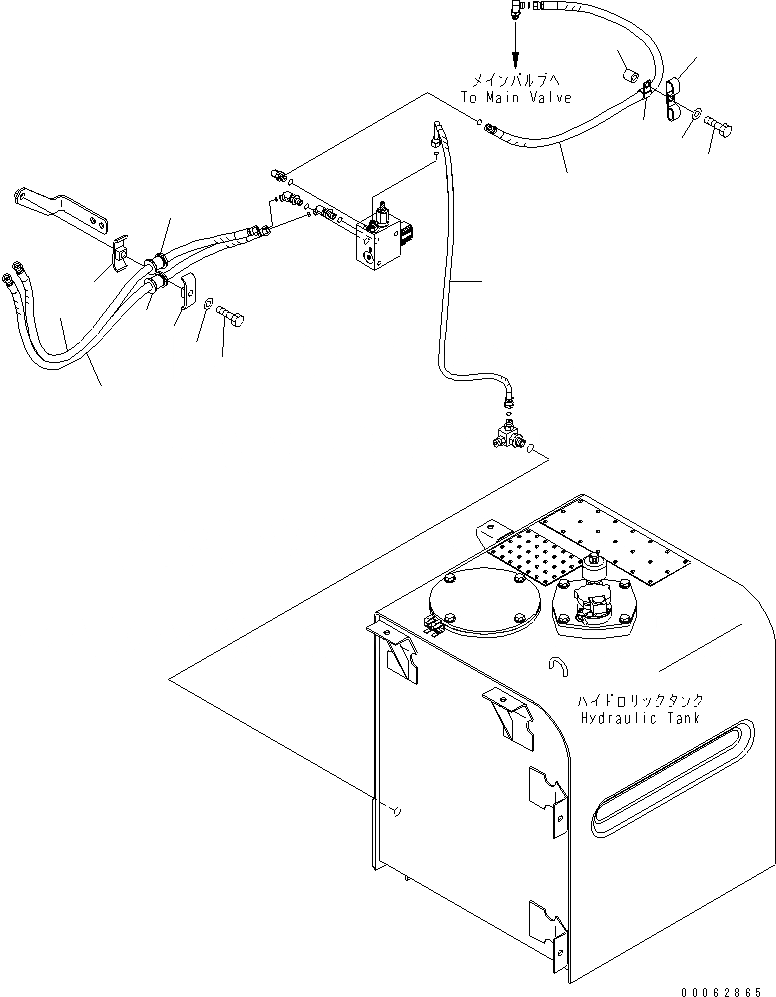 メインバルブへ
To Main Valve

ハイドロリックタンク
Hydraulic Tank

00062865