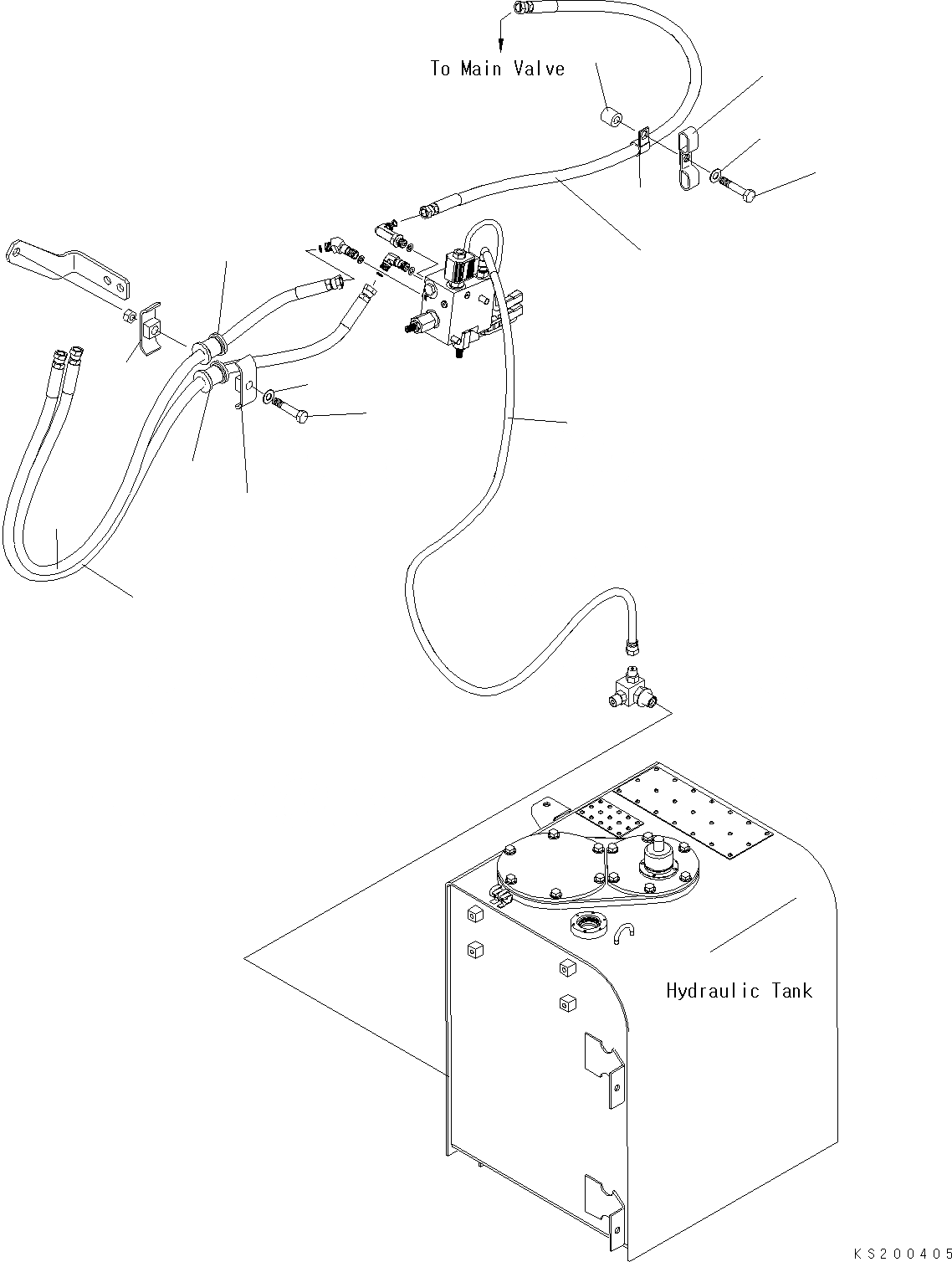 To Main Valve

Hydraulic Tank

KS200405