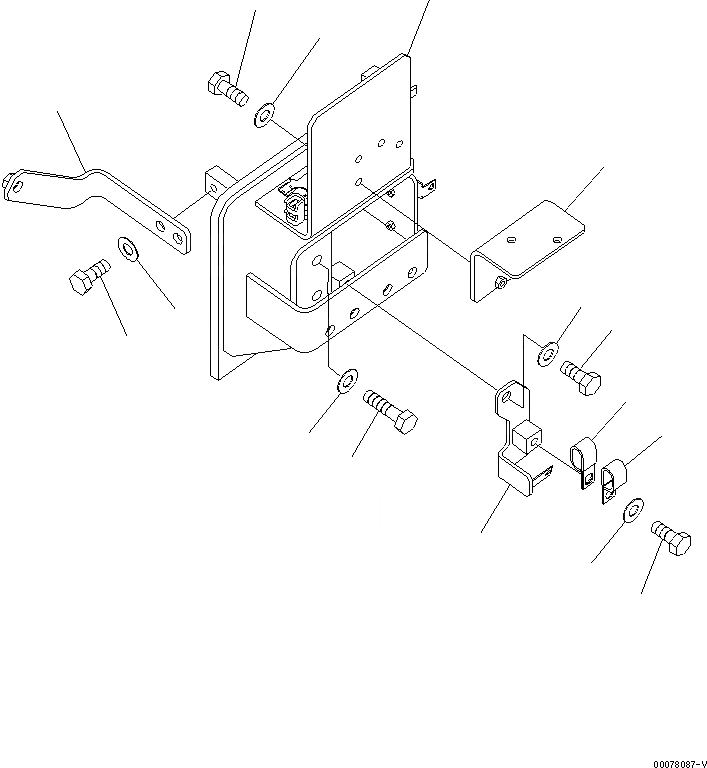 00078087-V