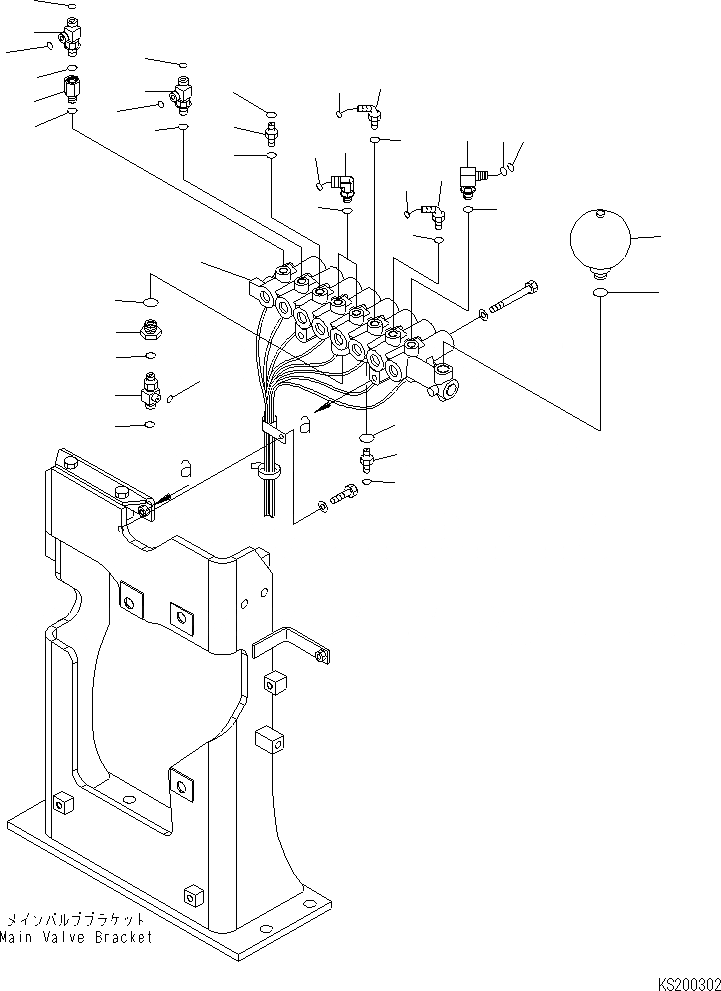 a

a

メインバルブブラケット
Main Valve Bracket

KS200302