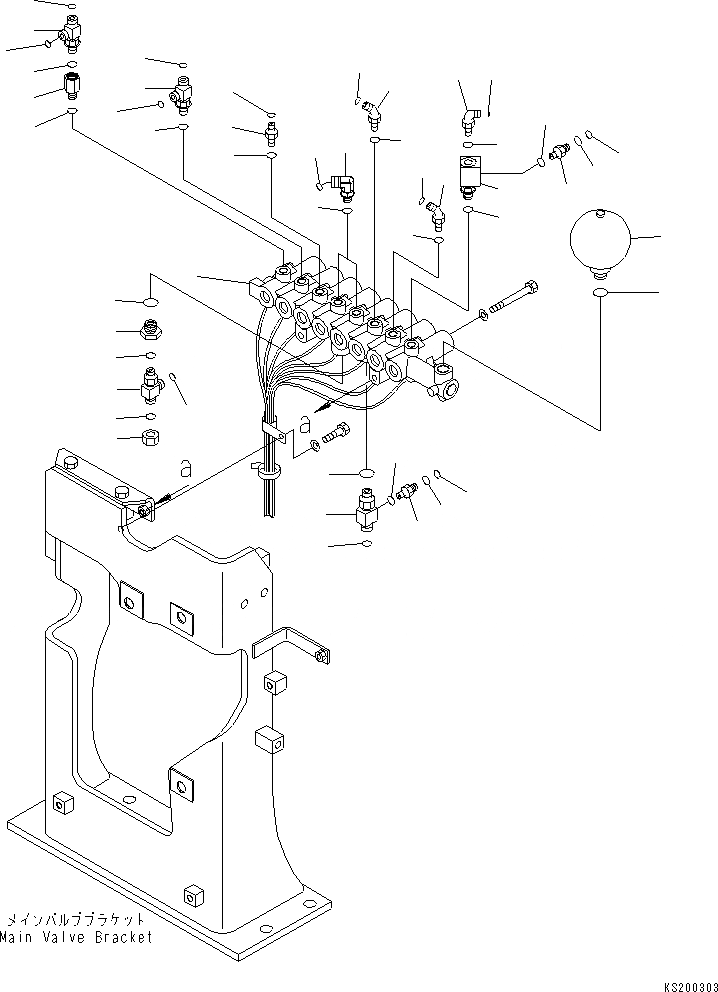 メインバルブブラケット
Main Valve Bracket

KS200303