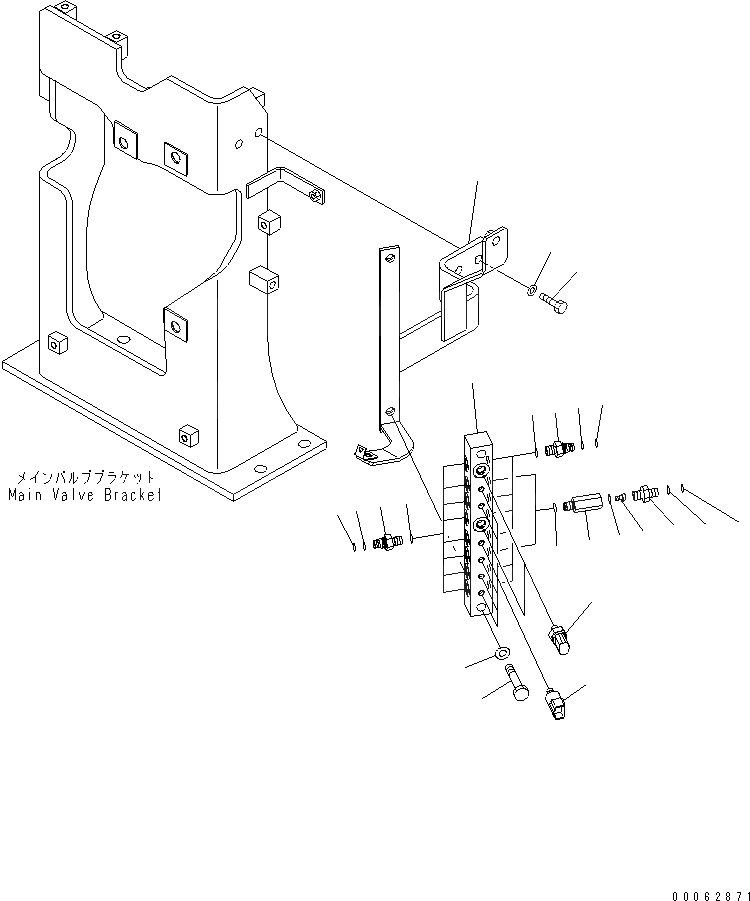 メインバルブブラケット
Main Valve Bracket

00062871