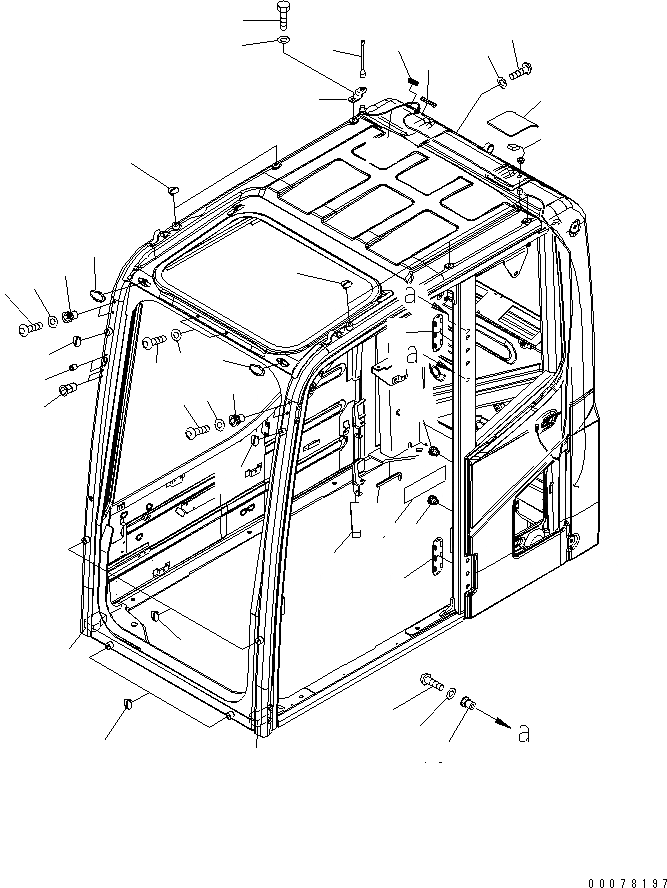 a

a

a

00078197