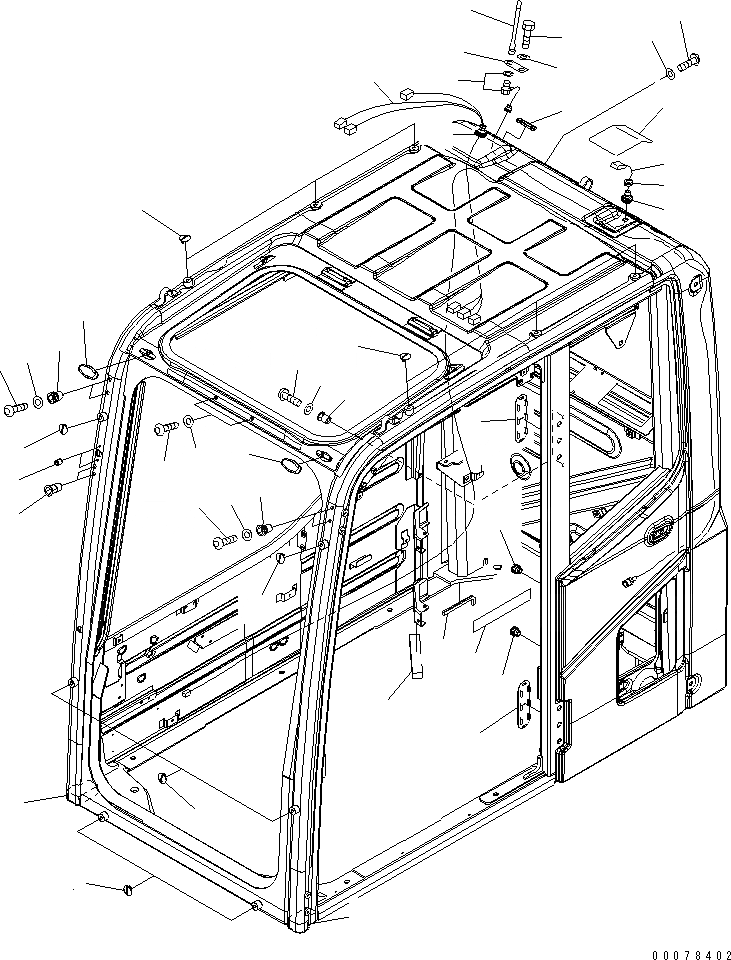 00078402