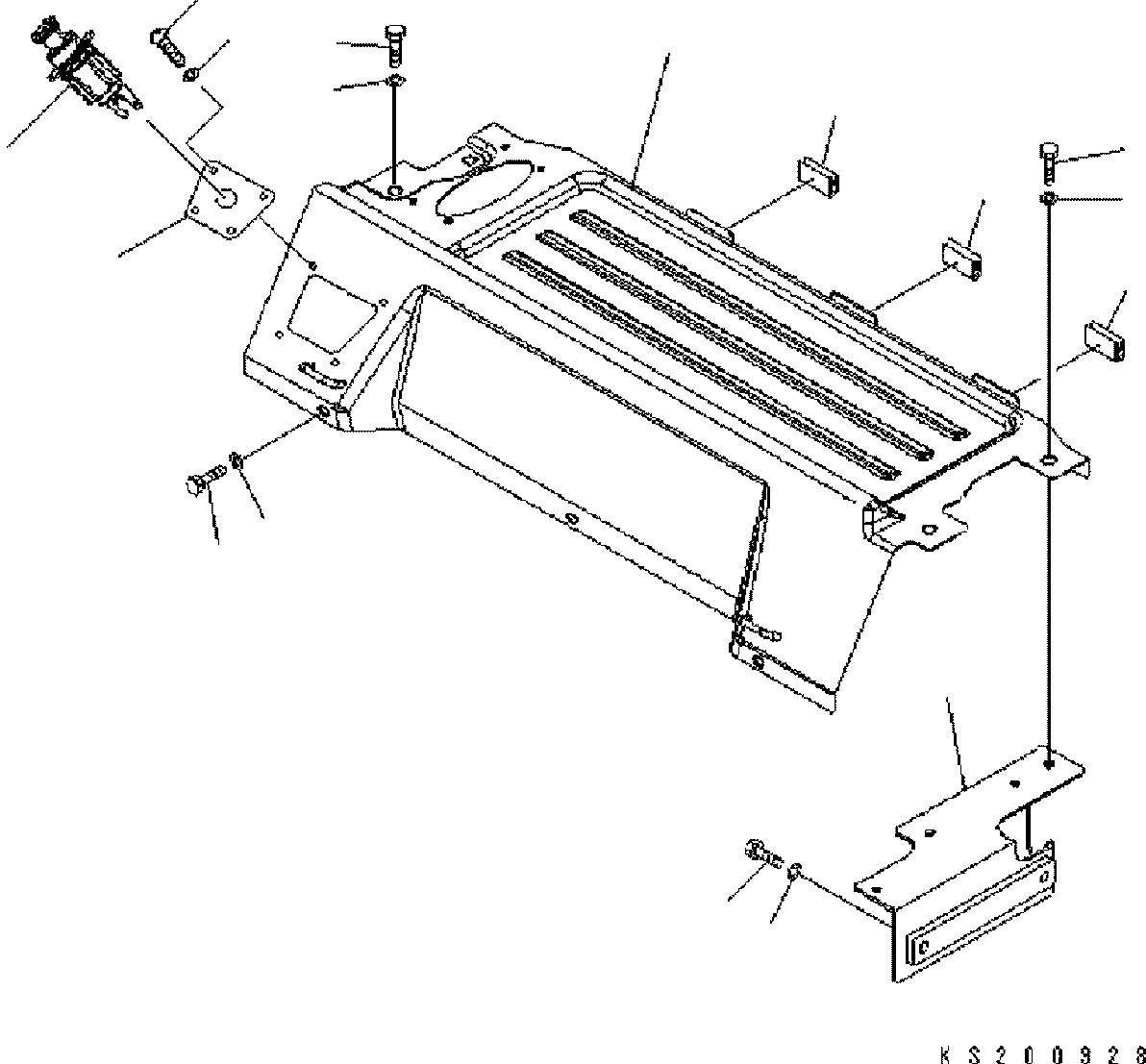 KS200928