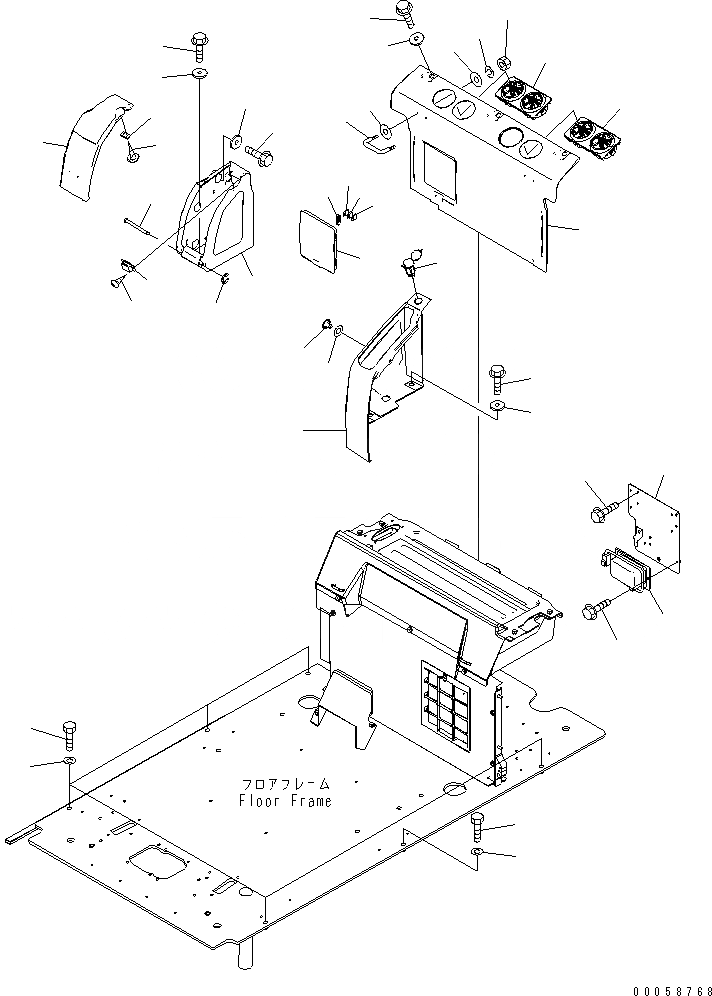 フロアフレーム
Floor Frame

00058768