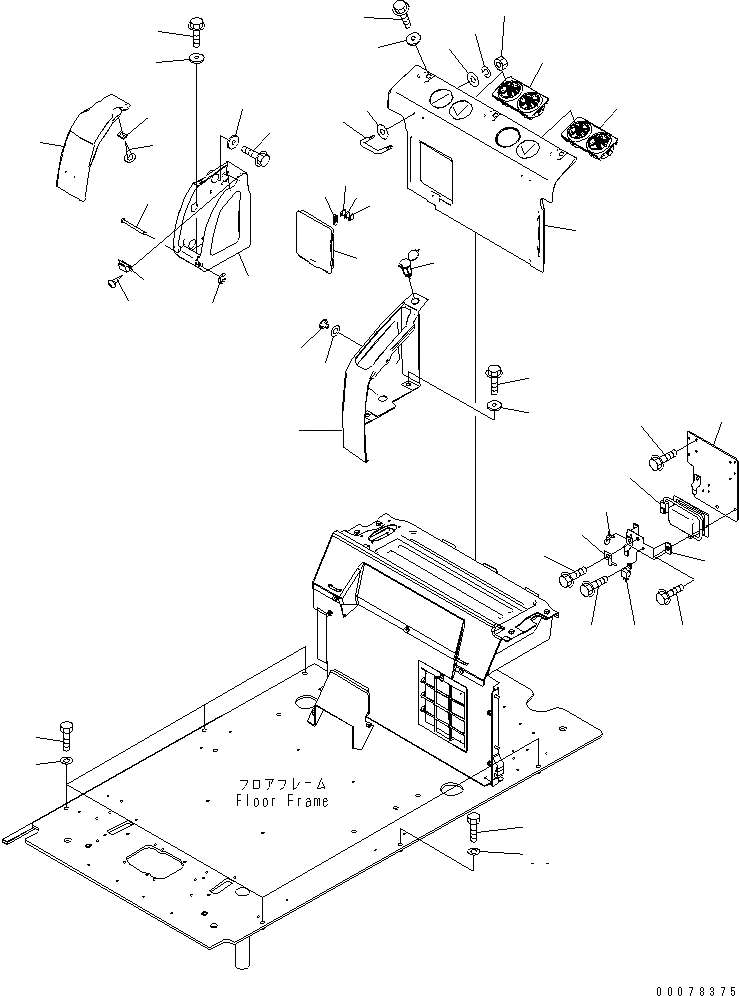 フロアフレーム
Floor Frame

00078375