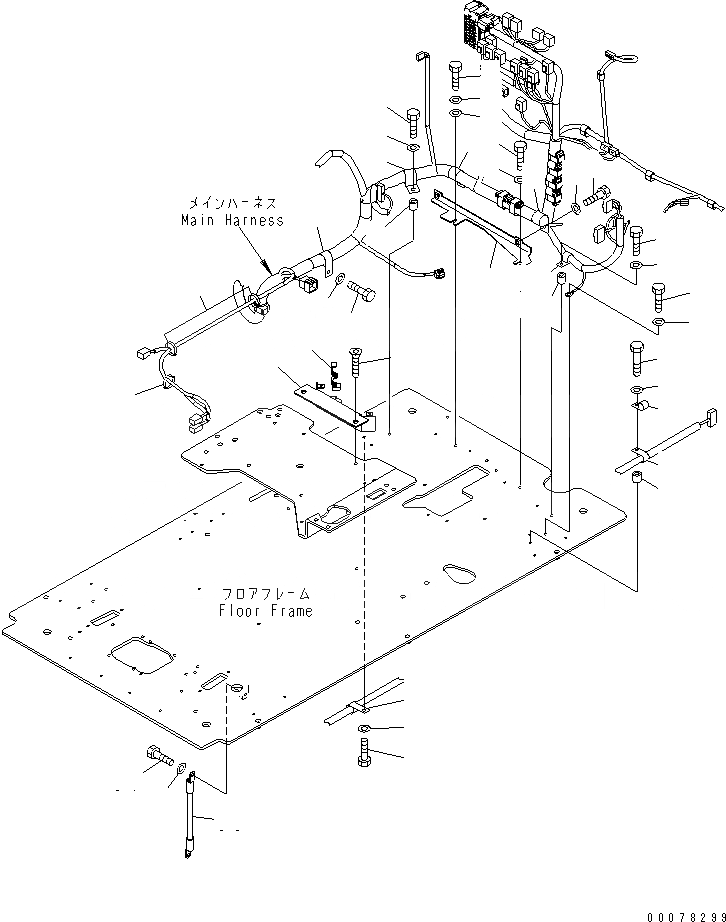 メインハーネス
Main Harness

フロアフレーム
Floor Frame

00078299