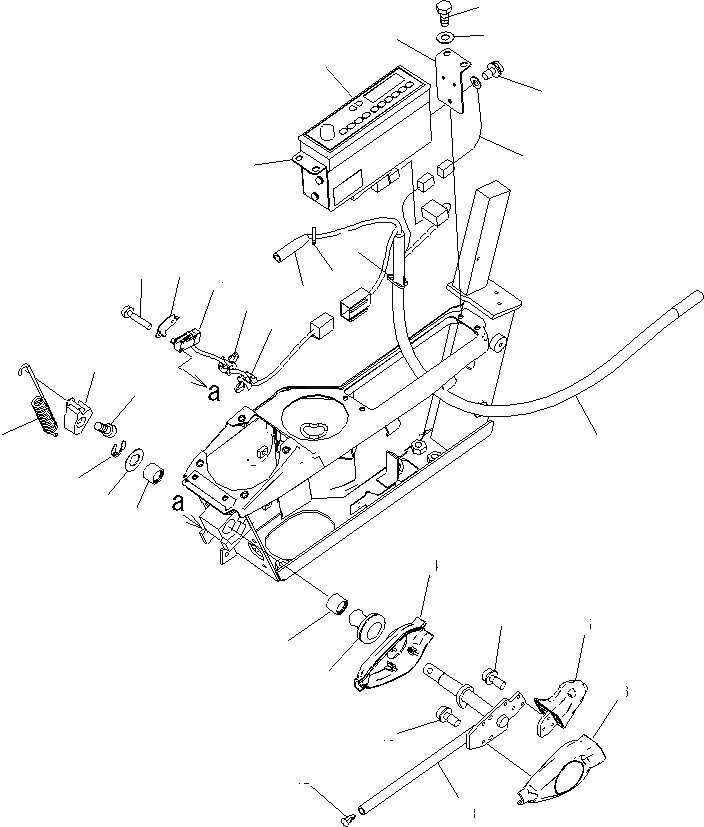 a
a