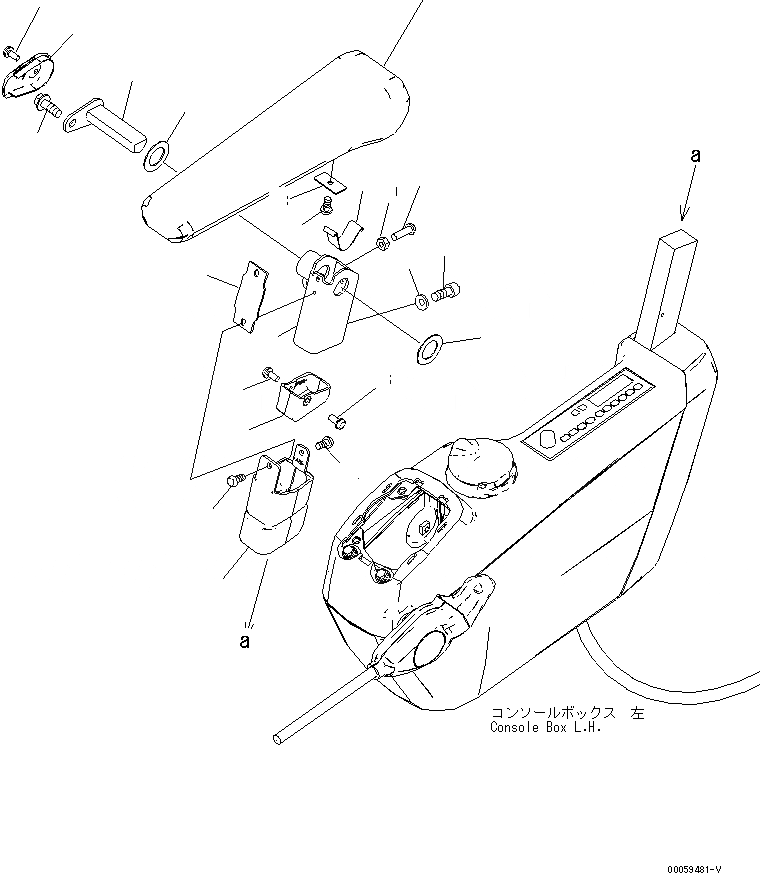 a

a

コンソールボックス　左
Console Box L.H.

00059481-V