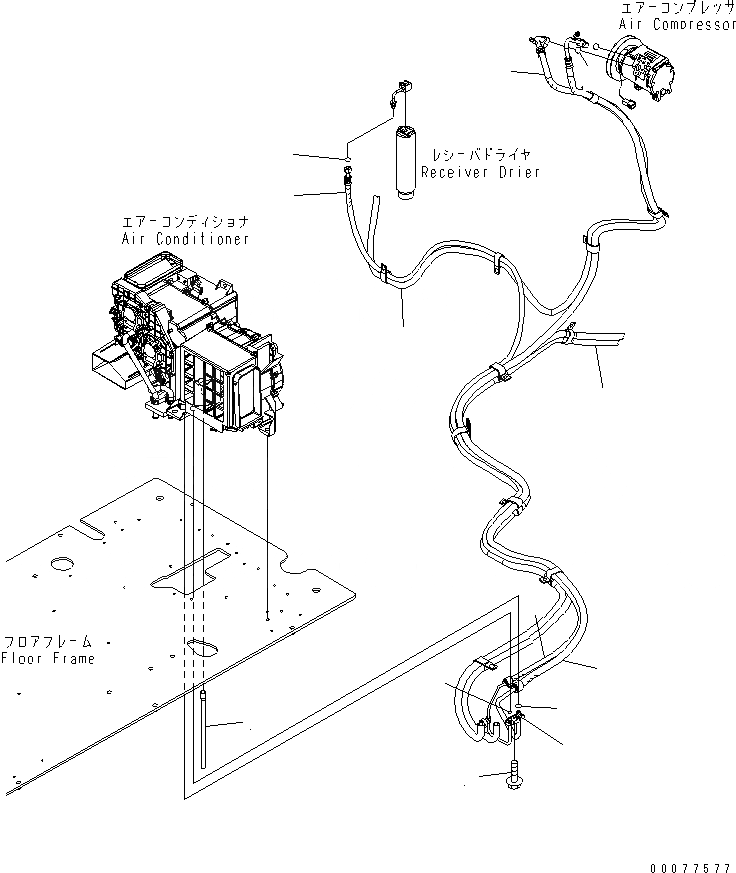 エアーコンプレッサ
Air Compressor

レシーバドライヤ
Receiver Drier

エアーコンディショナ
Air Conditioner

フロアフレーム
Floor Frame

00077577