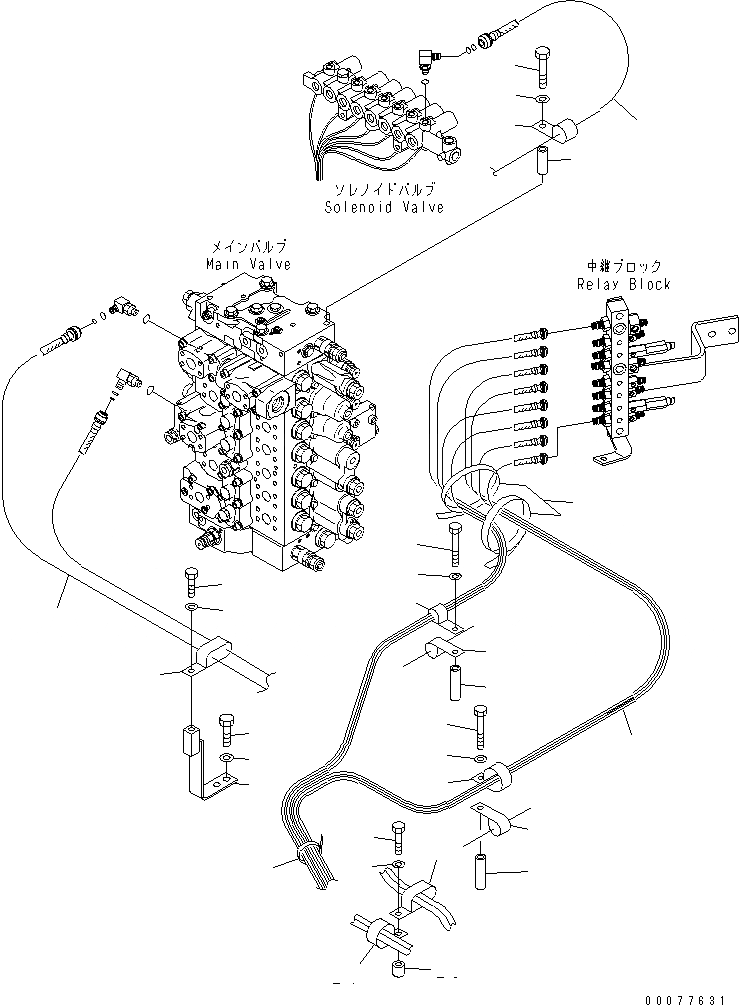 ソレノイドバルブ
Solenoid Valve

メインバルブ
Main Valve

中継ブロック
Relay Block

00077631