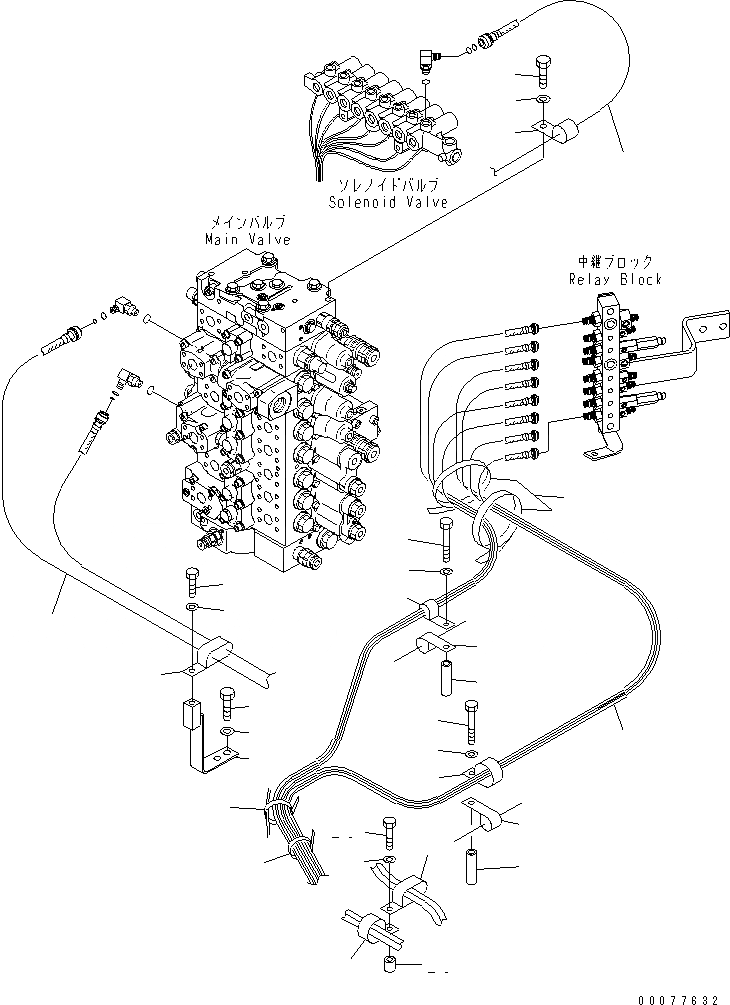 ソレノイドバルブ
Solenoid Valve

メインバルブ
Main Valve

中継ブロック
Relay Block

00077632