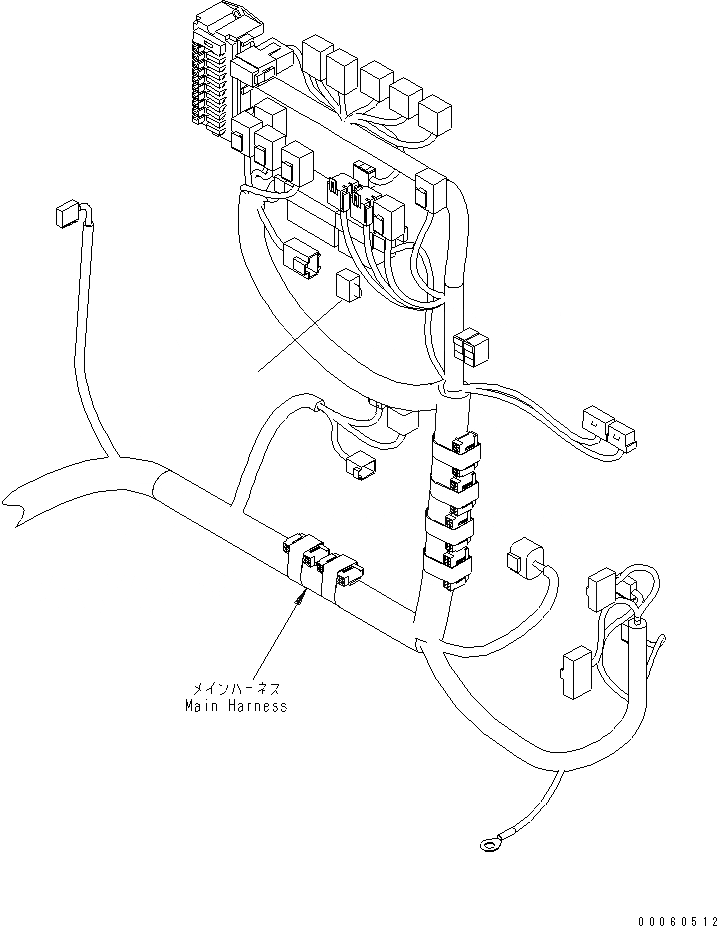 メインハーネス
Main Harness

00060512