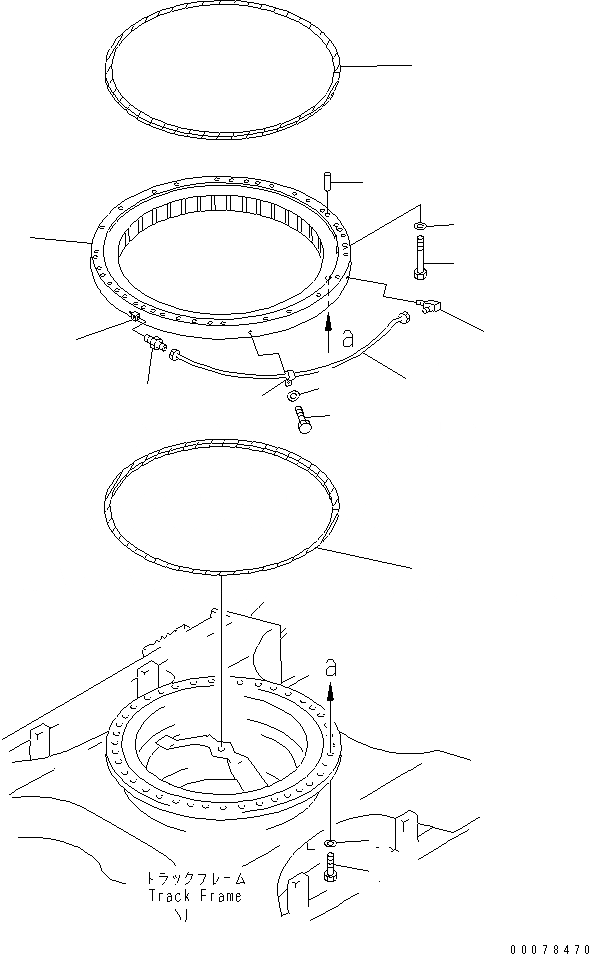 a

a

トラックフレーム
Track Frame

00078470