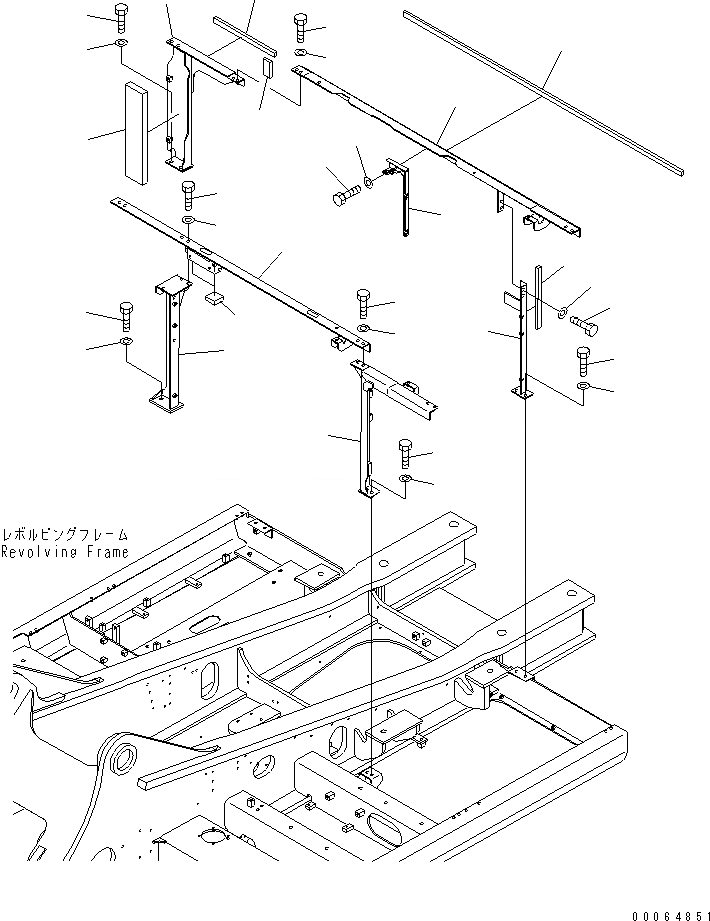 レボルビングフレーム
Revolving Frame

00064851