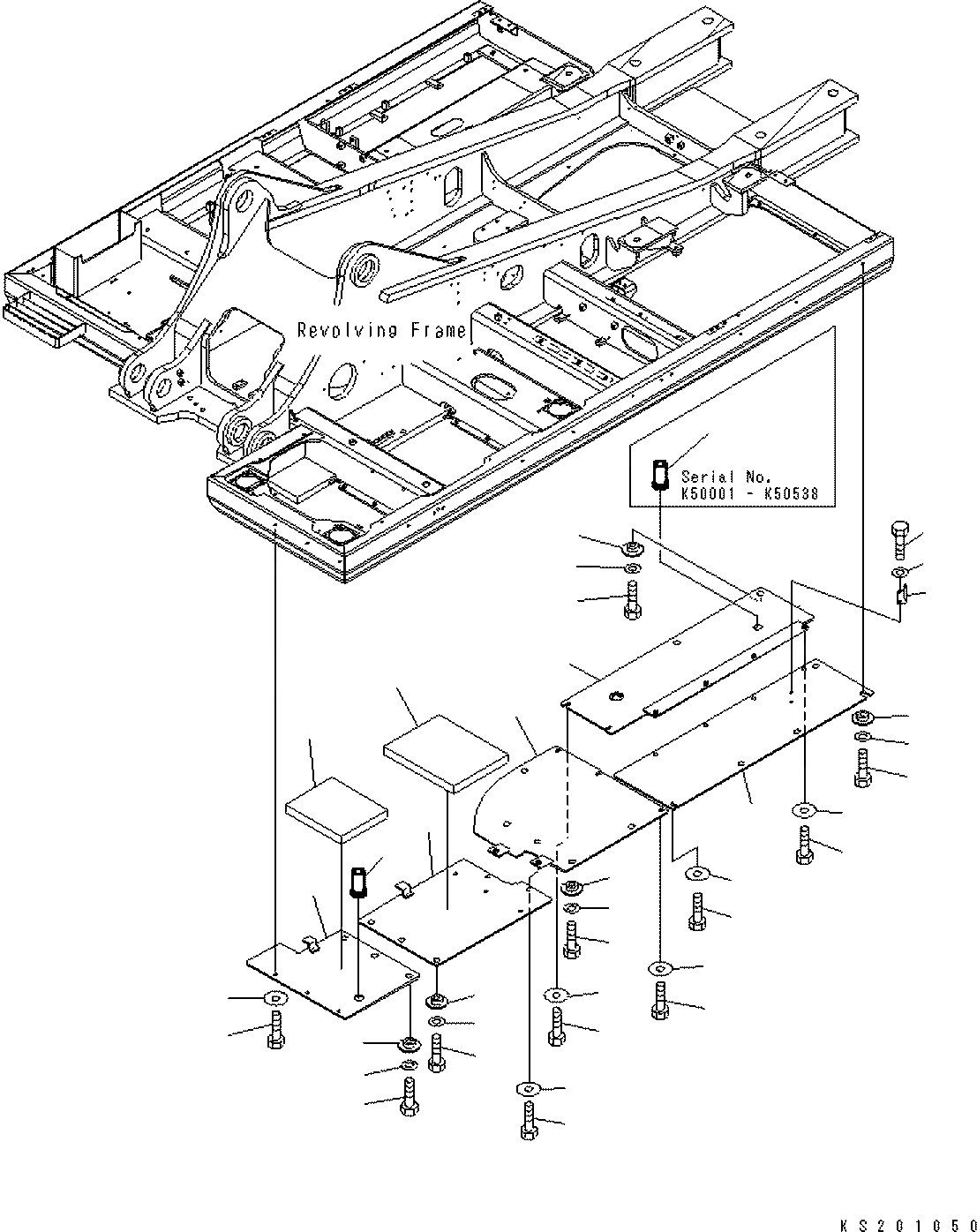 Revolving Frame

Serial No.
K50001 - K50538

KS201050