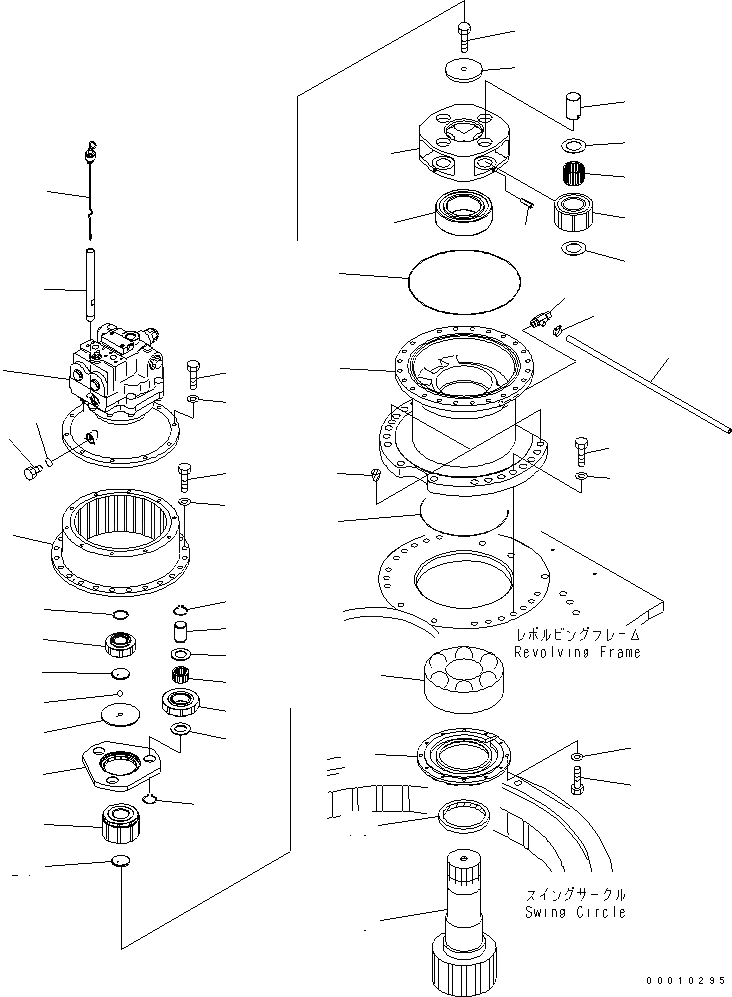 レボルビングフレーム
Revolving Frame

スイングサークル
Swing Circle

00010295