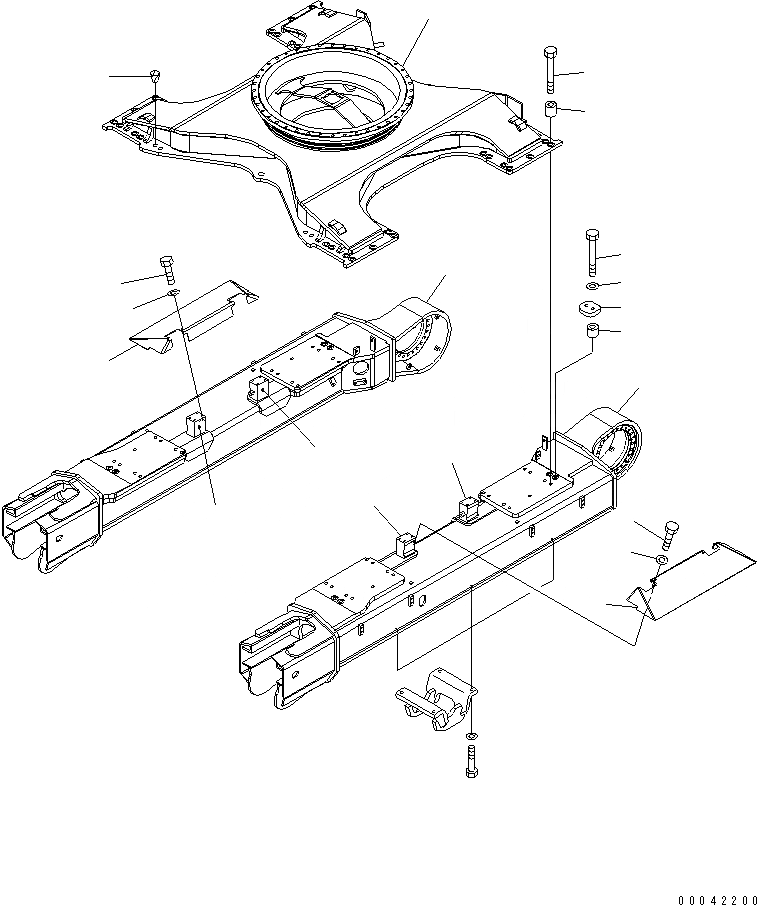 00042200