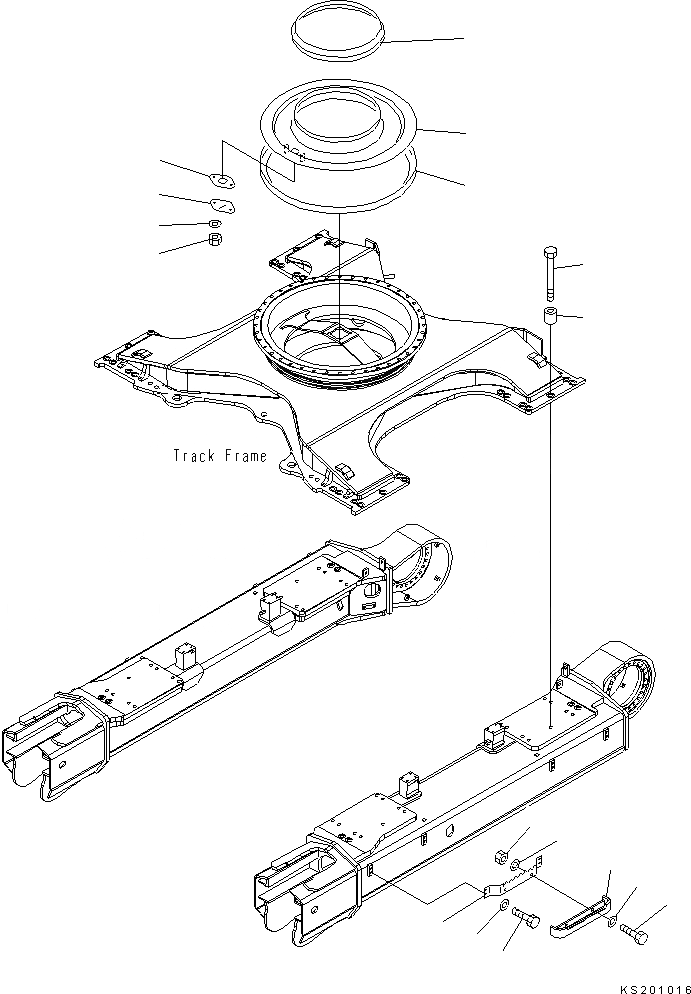 Track Frame

KS201016