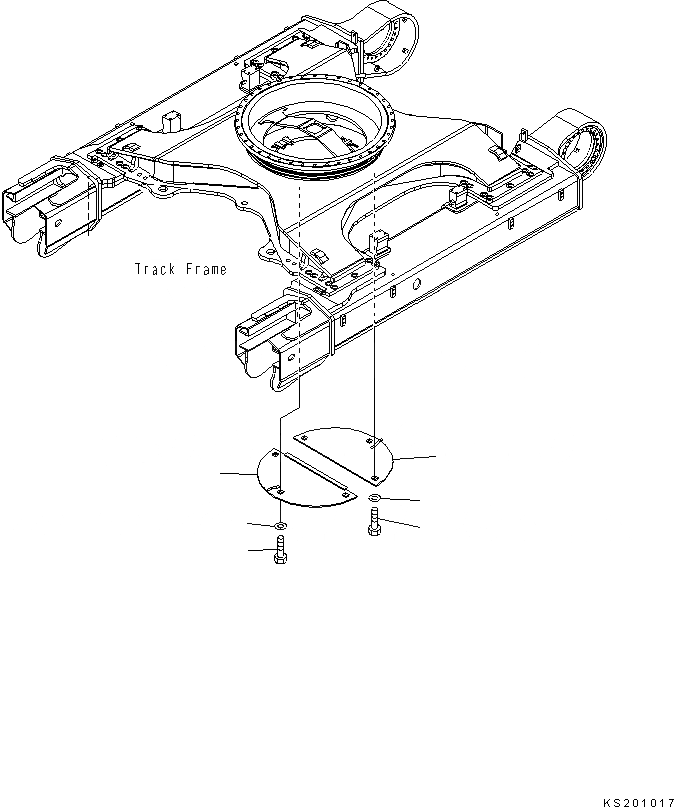 Track Frame

KS201017