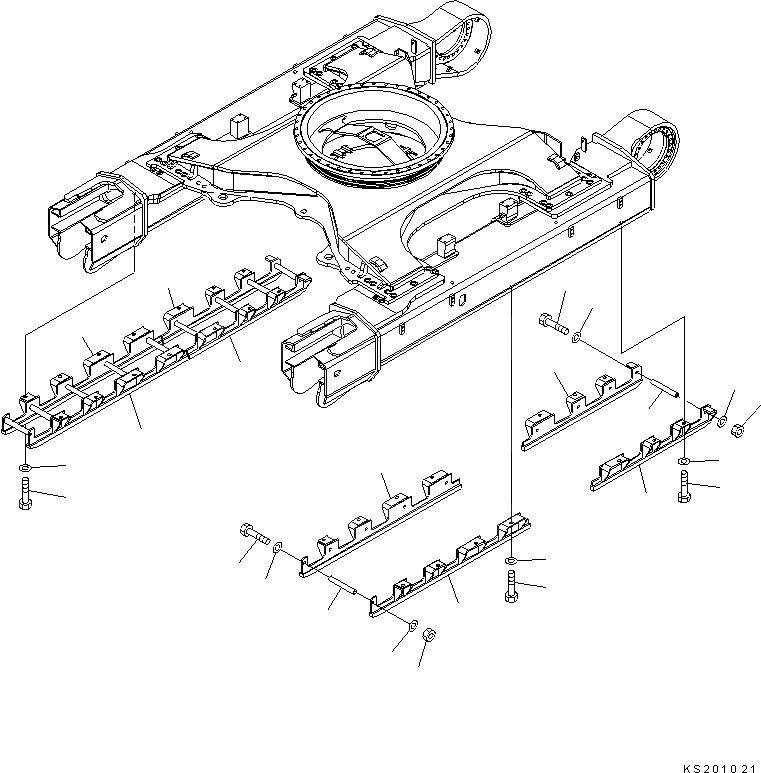 KS201021