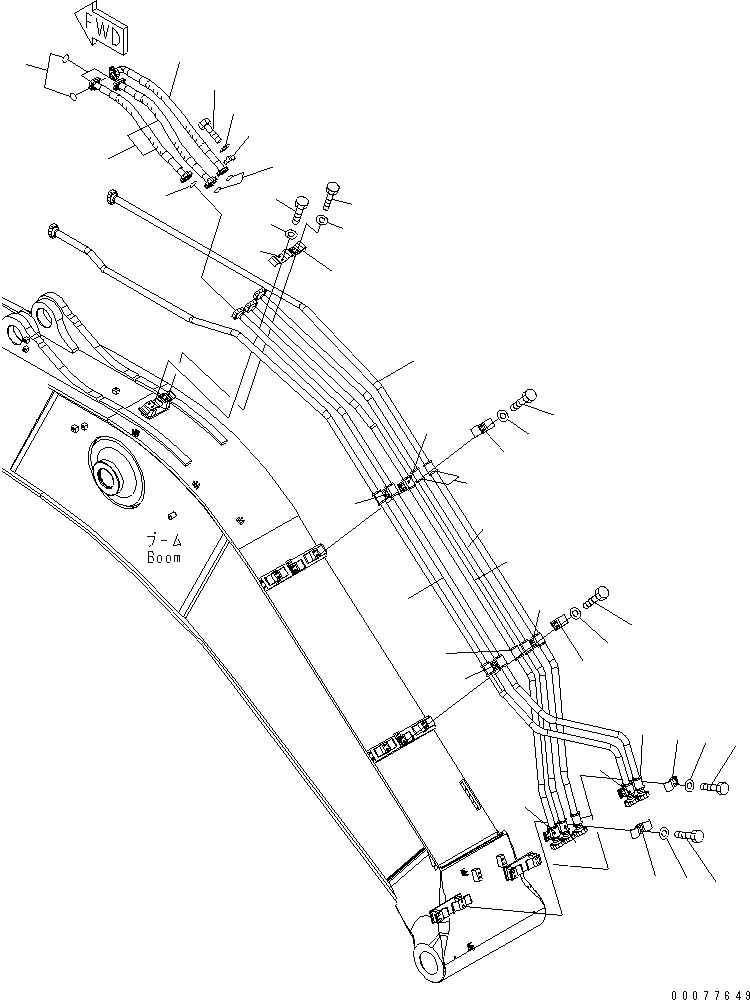 FWD

ブーム
Boom

00077649