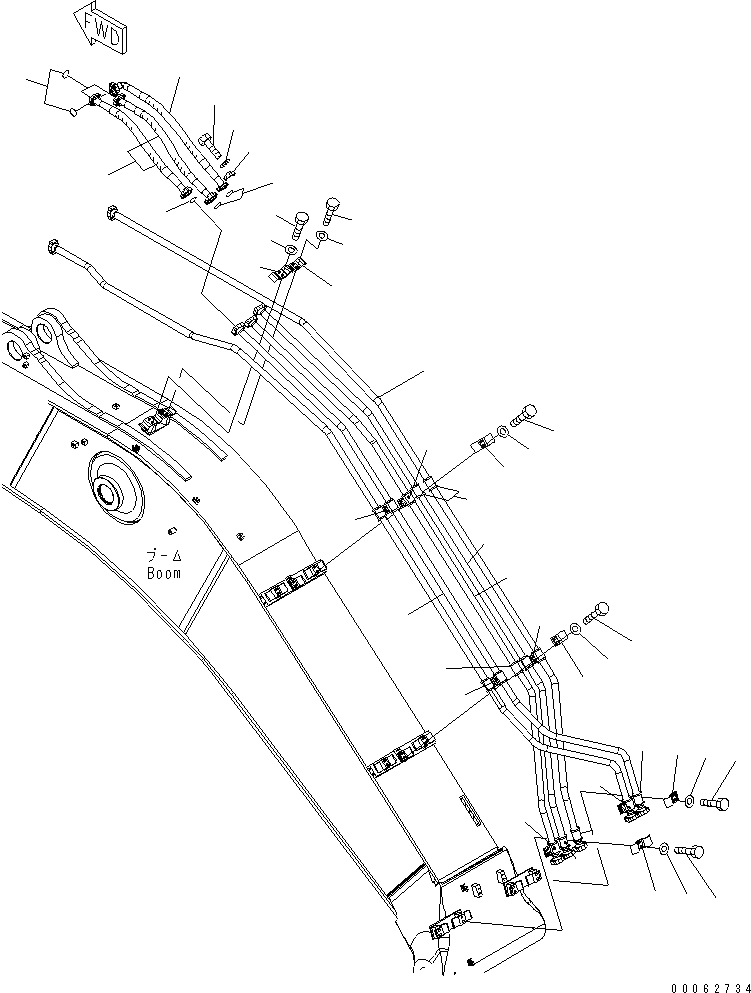 FWD

ブーム
Boom

00062734