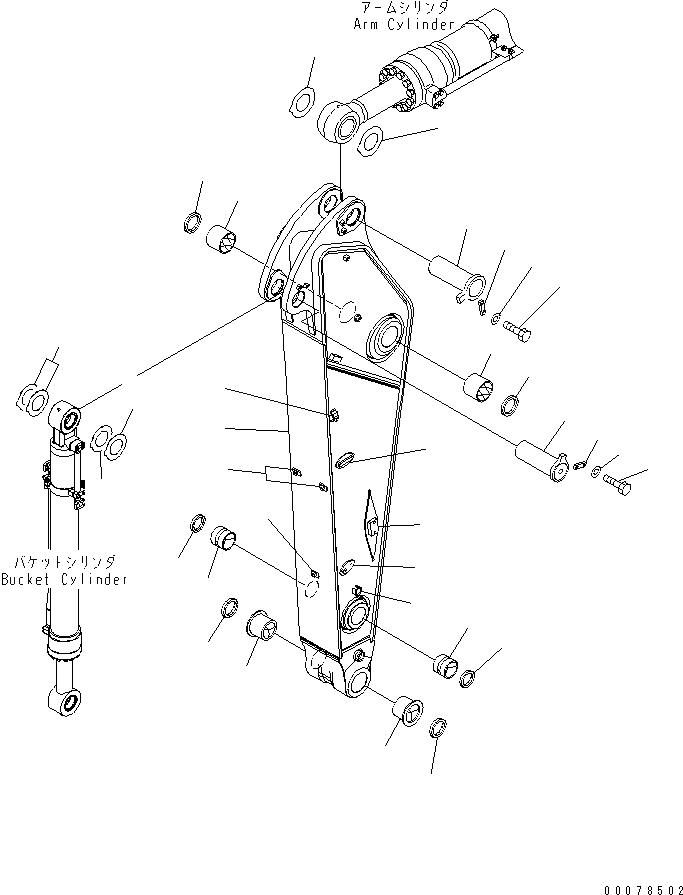 アームシリンダ
Arm Cylinder

バケットシリンダ
Bucket Cylinder

00078502