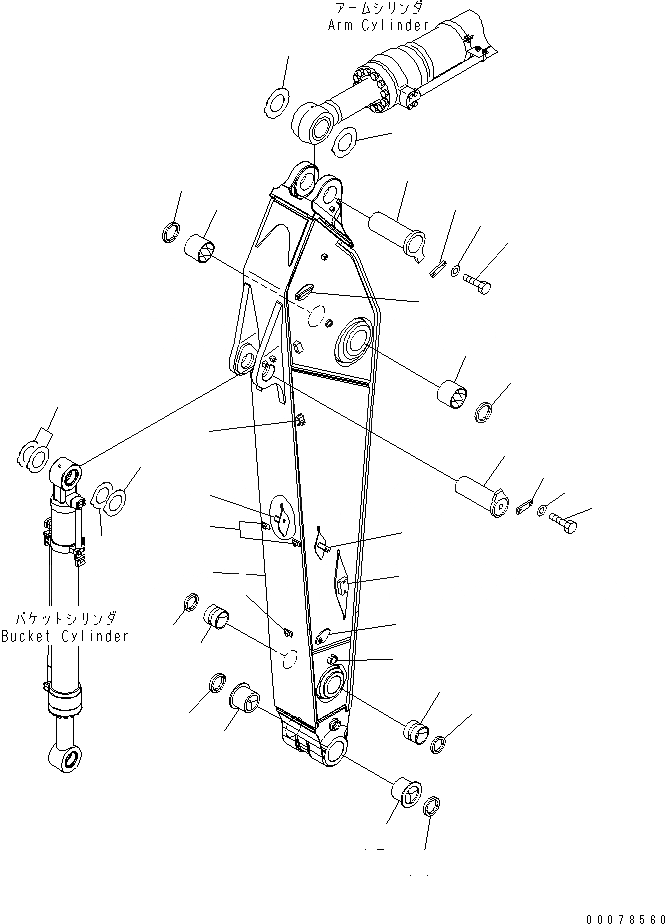 アームシリンダ
Arm Cylinder

バケットシリンダ
Bucket Cylinder

00078560