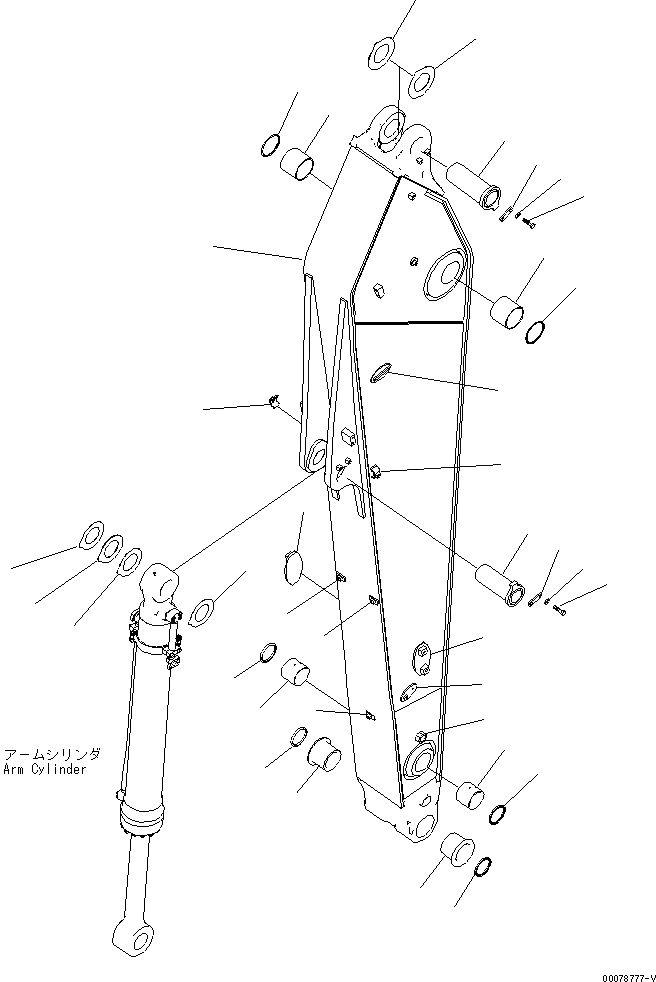 アームシリンダ
Arm Cylinder

00078777-V