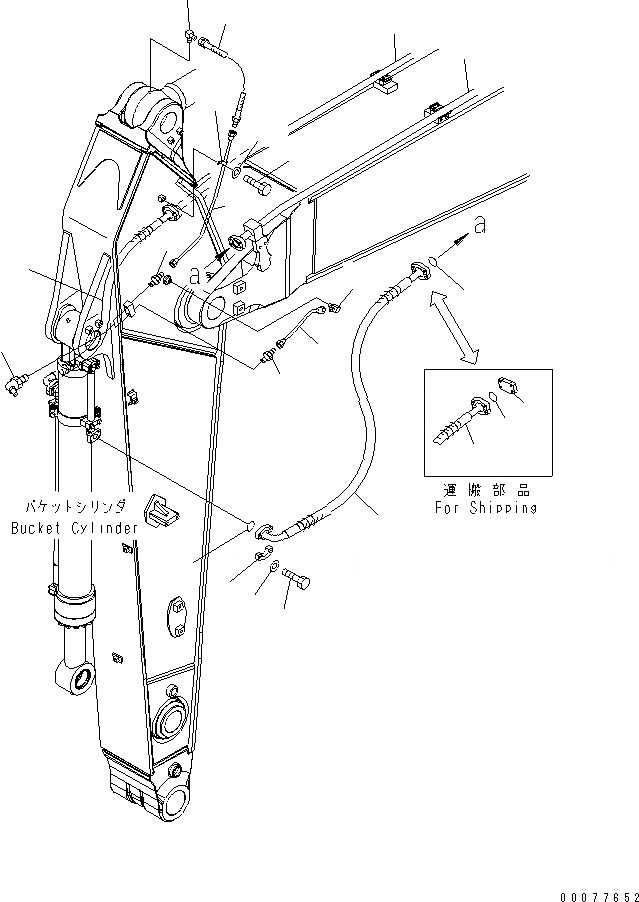 a
a
運搬部品
For Shipping
バケットシリンダ
Bucket Cylinder
00077652