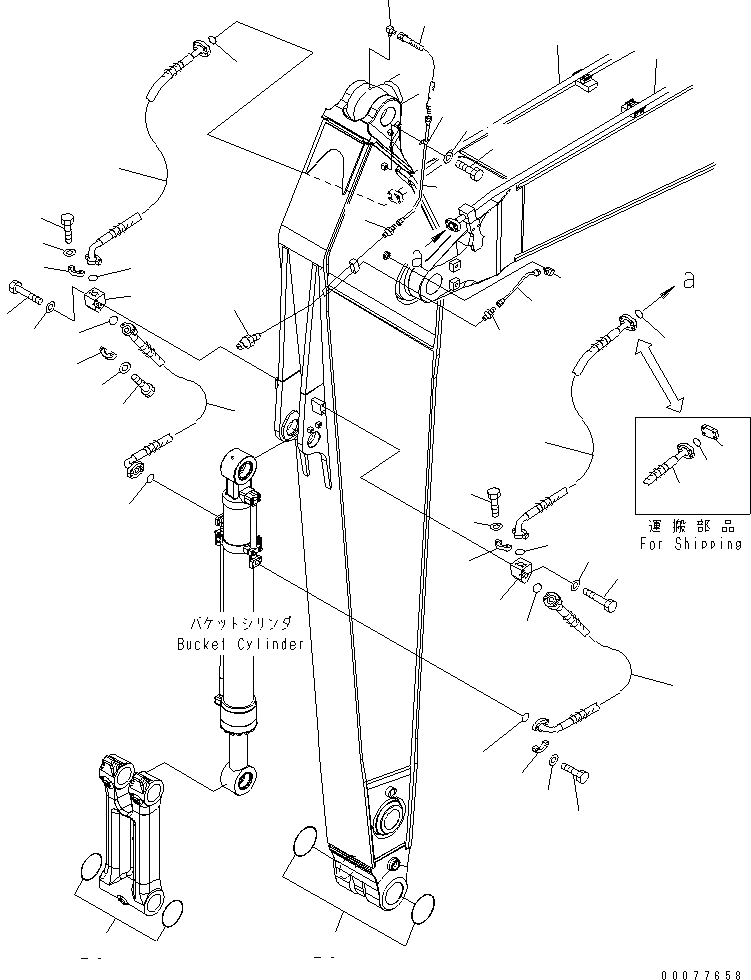 a

a

運搬部品
For Shipping

バケットシリンダ
Bucket Cylinder

00077658