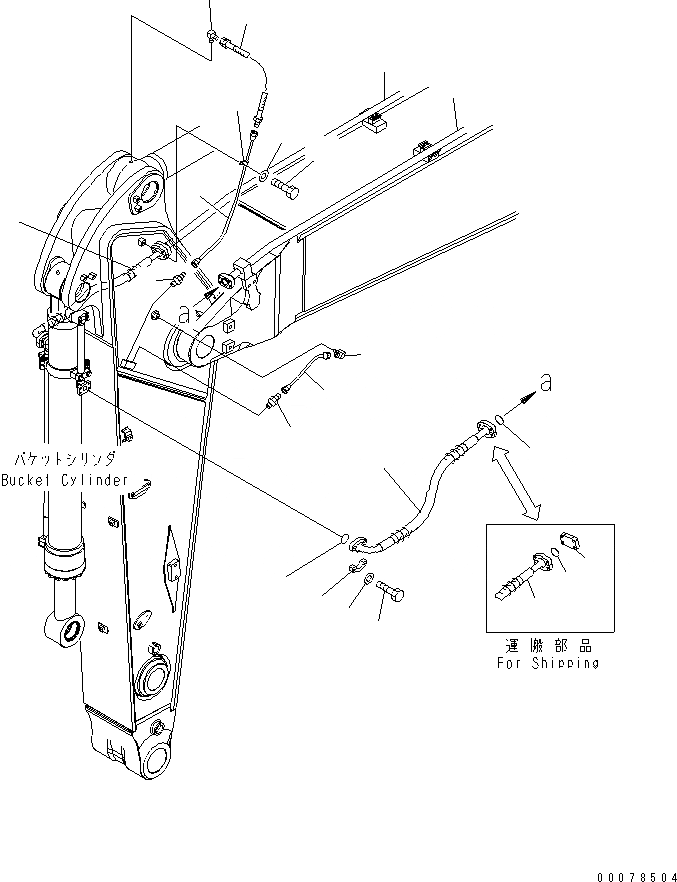 a

a

バケットシリンダ
Bucket Cylinder

運搬部品
For Shipping

00078504