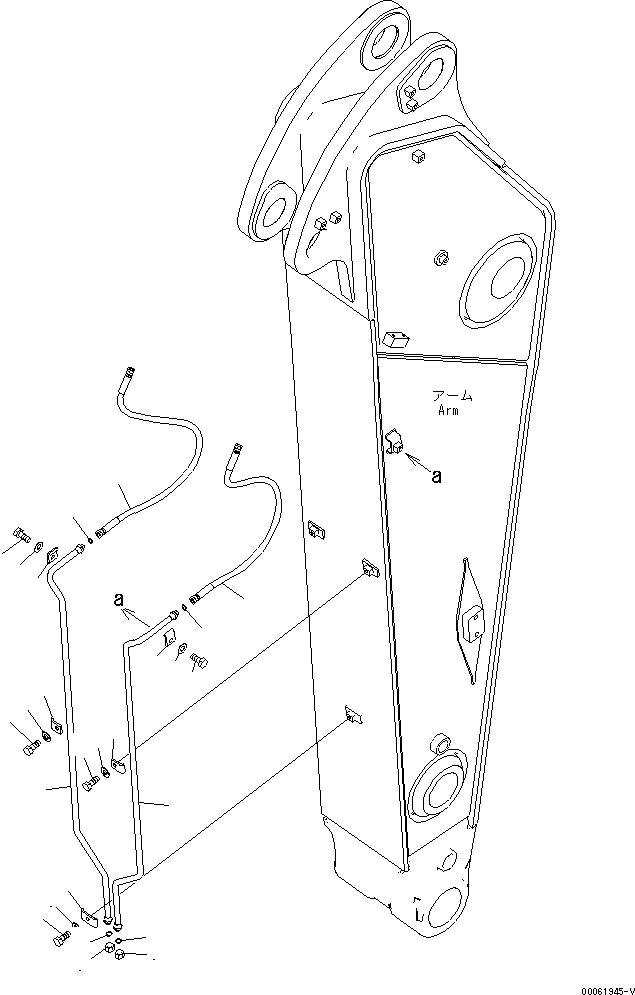 アーム
Arm

a

a

00061945-V