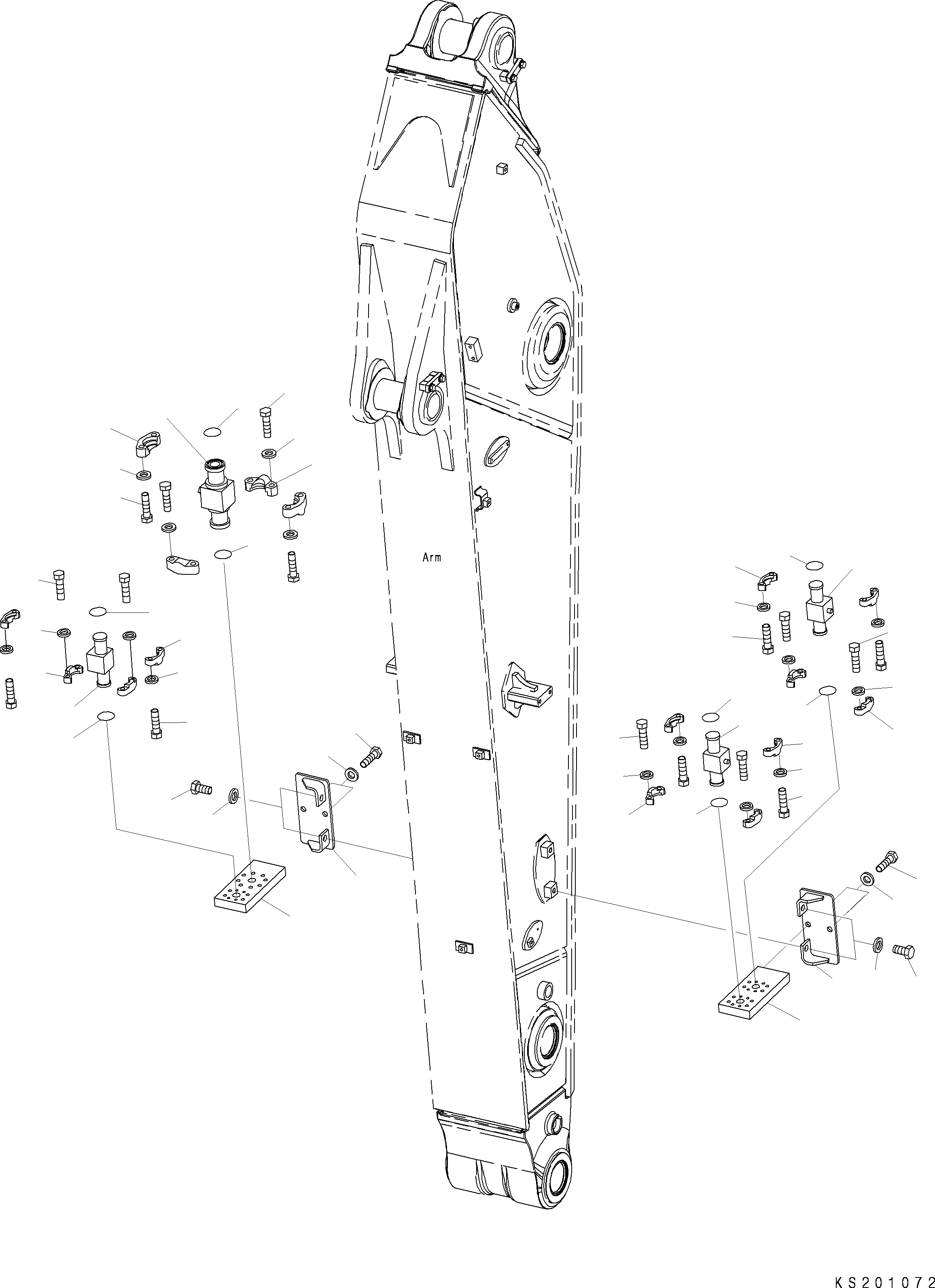 Arm

KS201072