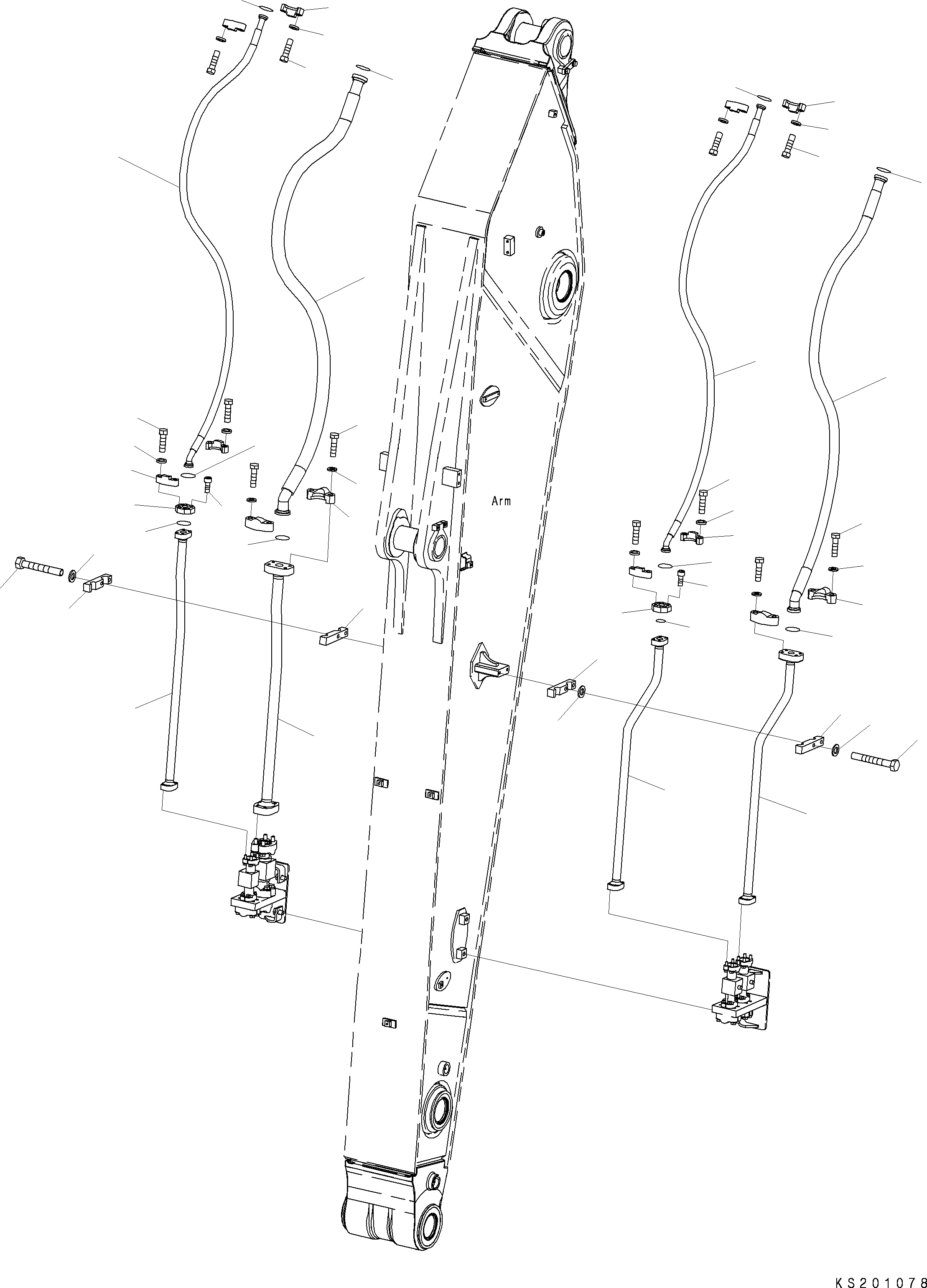 Arm

KS201078