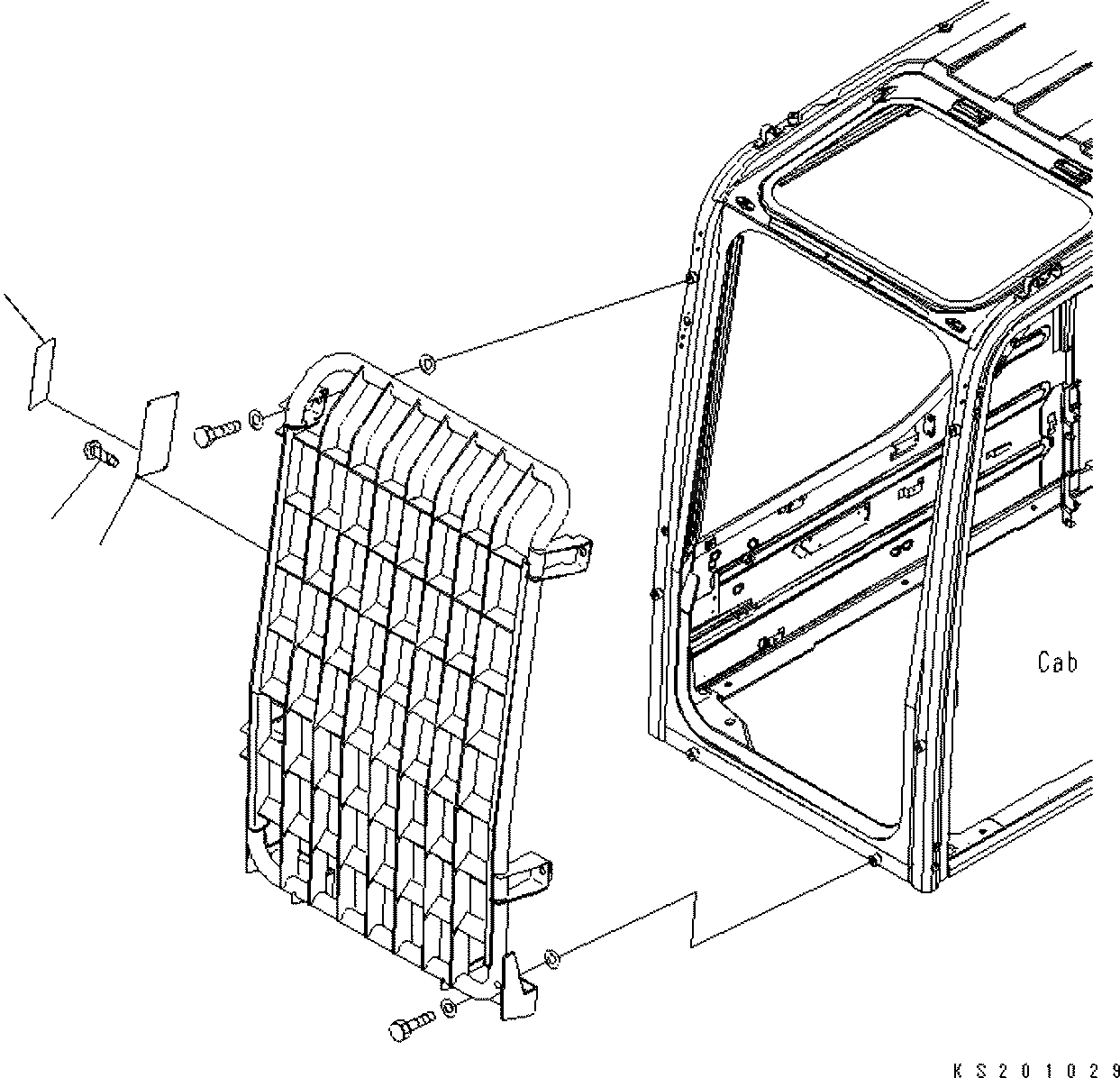 Cab

KS201029